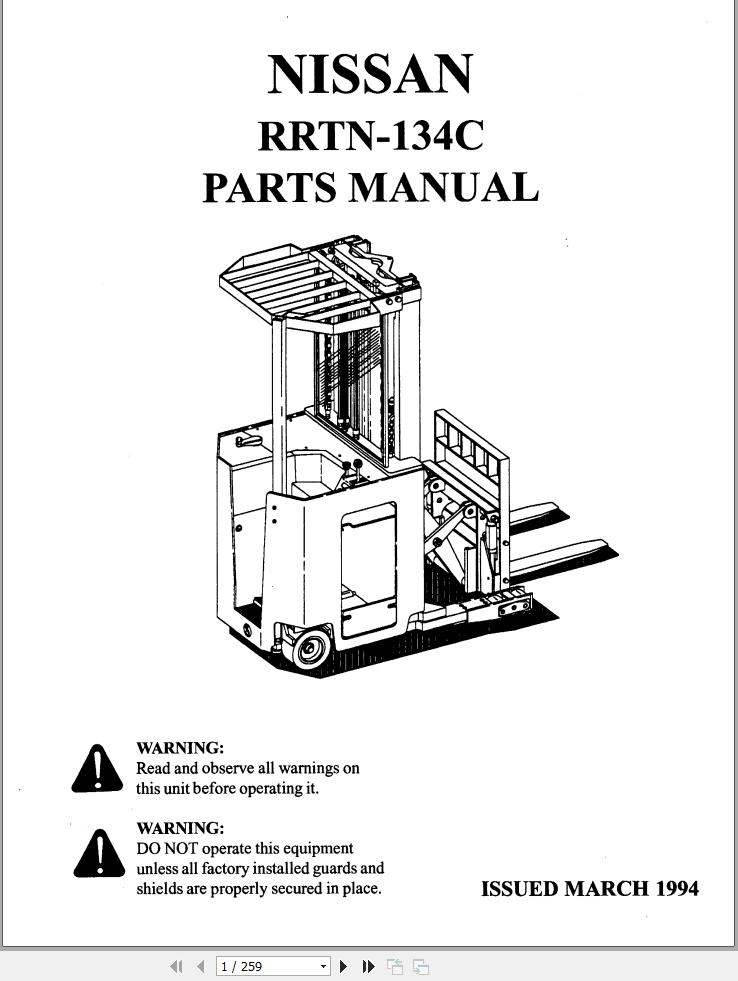 NISSAN
RRTN-134C
PARTS MANUAL

WARNING:
Read and observe all warnings on this unit before operating it.

WARNING:
DO NOT operate this equipment unless all factory installed guards and shields are properly secured in place.

ISSUED MARCH 1994

1 / 259