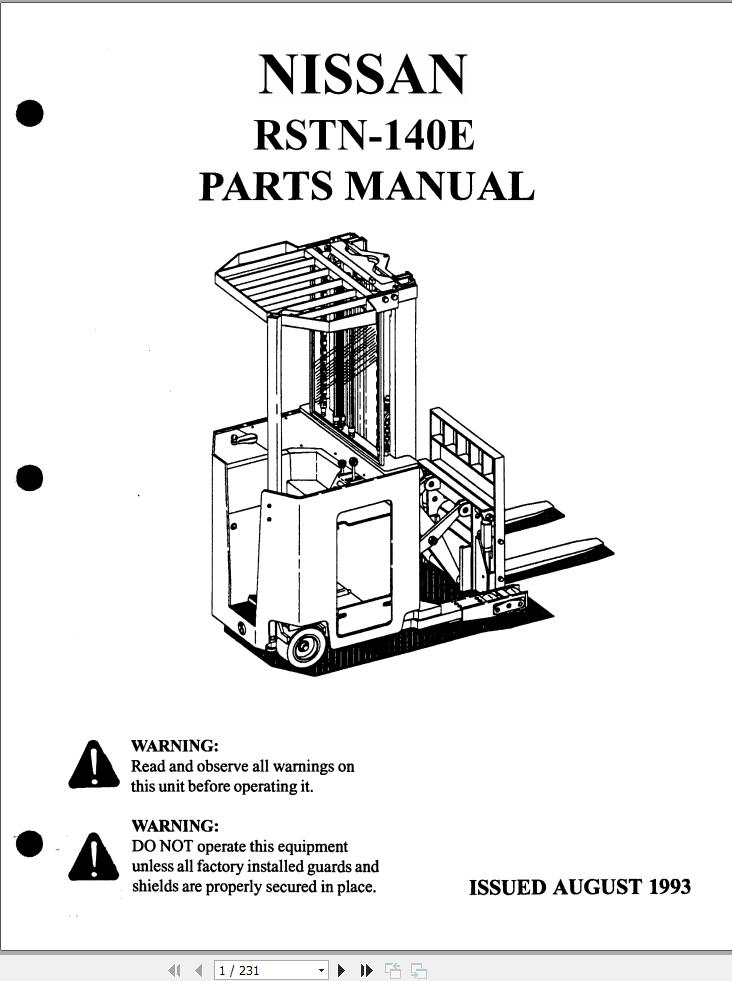 NISSAN
RSTN-140E
PARTS MANUAL

WARNING:
Read and observe all warnings on this unit before operating it.

WARNING:
DO NOT operate this equipment unless all factory installed guards and shields are properly secured in place.

ISSUED AUGUST 1993

1 / 231