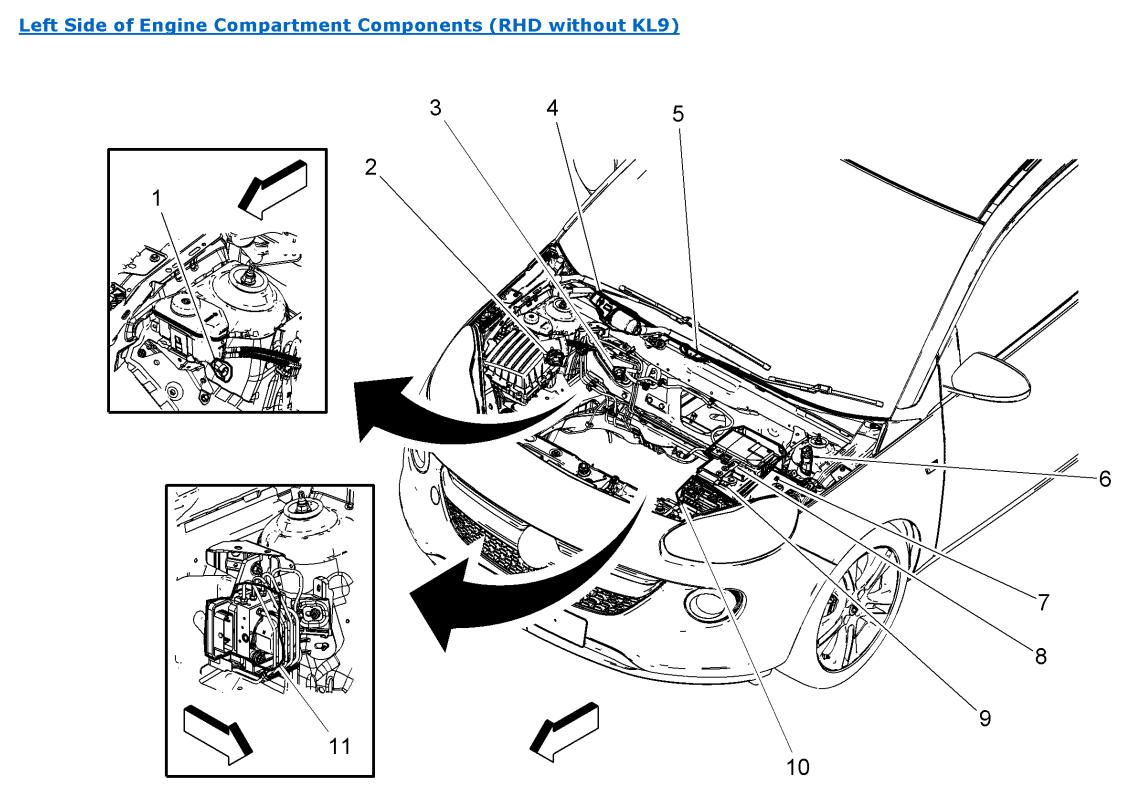 Left Side of Engine Compartment Components (RHD without KL9)

1
2
3
4
5
6
7
8
9
10
11