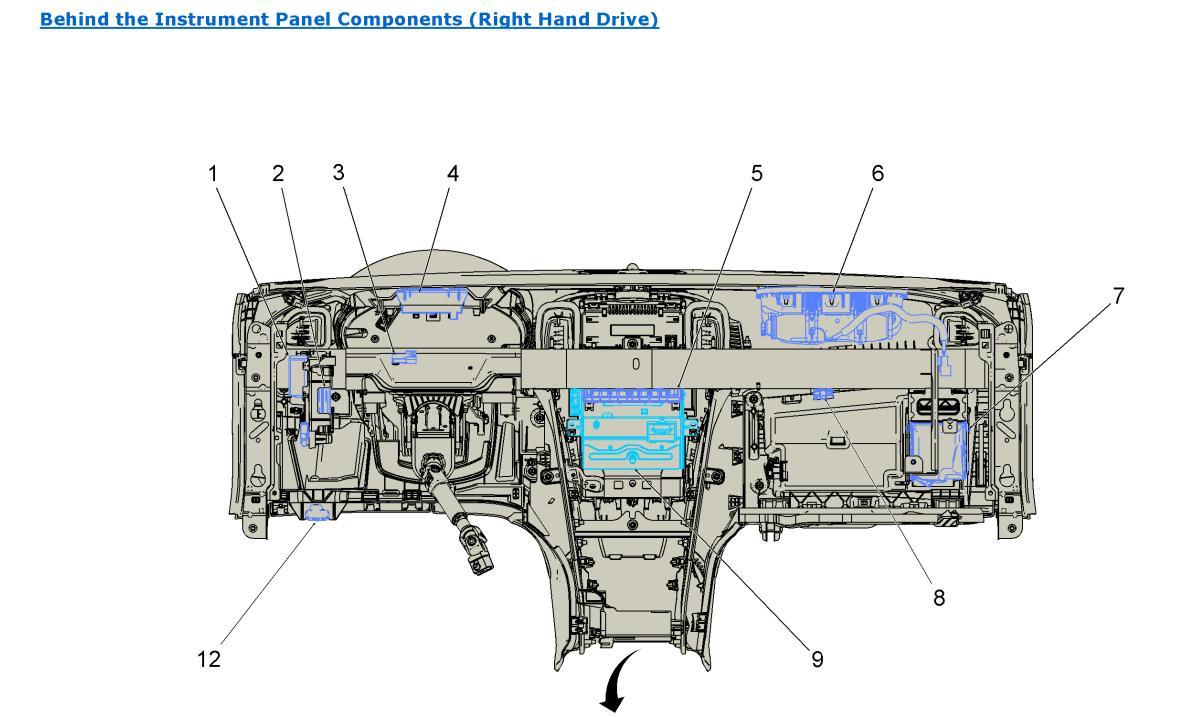 Behind the Instrument Panel Components (Right Hand Drive)

1
2
3
4
5
6
7
8
9
12