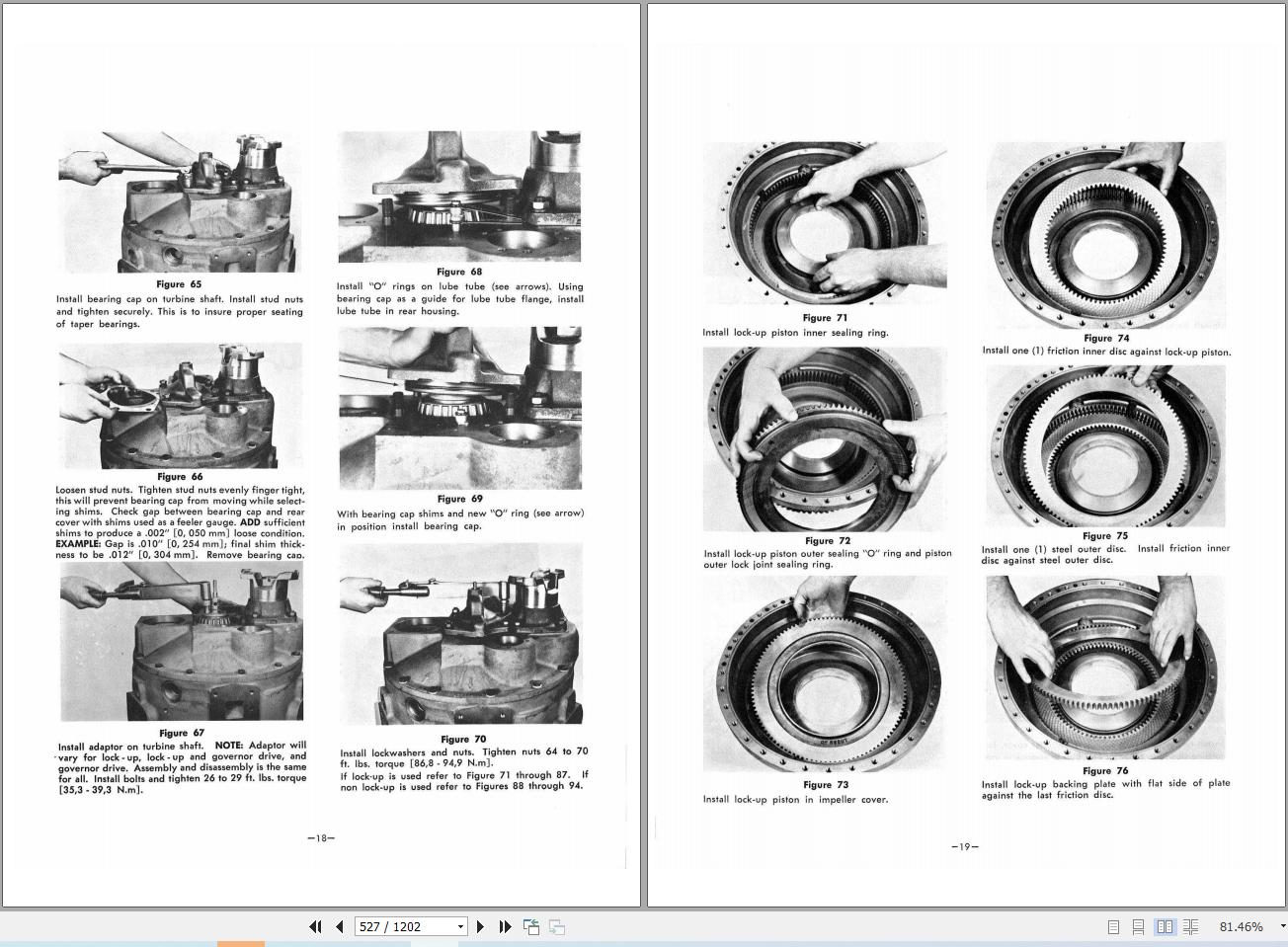 Figure 65

Install bearing cap on turbine shaft. Install stud nuts and tighten securely. This is to insure proper seating of taper bearings.

Figure 66

Loosen stud nuts. Tighten stud nuts evenly finger tight, this will prevent bearing cap from moving while selecting shims. Check gap between bearing cap and rear cover with shims used as a feeler gauge. ADD sufficient shims to produce a .002" [0, 050 mm] loose condition. EXAMPLE: Gap is .010" [0, 254 mm]; final shim thickness to be .012" [0, 304 mm]. Remove bearing cap.

Figure 67

Install adaptor on turbine shaft. NOTE: Adaptor will vary for lock-up, lock-up and governor drive, and governor drive. Assembly and disassembly is the same for all. Install bolts and tighten 26 to 29 ft. lbs. torque [35,3 - 39,3 N.m].

Figure 68

Install "O" rings on lube tube (see arrows). Using bearing cap as a guide for lube tube flange, install lube tube in rear housing.

Figure 69

With bearing cap shims and new "O" ring (see arrow) in position install bearing cap.

Figure 70

Install lockwashers and nuts. Tighten nuts 64 to 70 ft. lbs. torque [86,8 - 94,9 N.m].

If lock-up is used refer to Figure 71 through 87. If non lock-up is used refer to Figures 88 through 94.

—18—

Figure 71

Install lock-up piston inner sealing ring.

Figure 72

Install lock-up piston outer sealing "O" ring and piston outer lock joint sealing ring.

Figure 73

Install lock-up piston in impeller cover.

Figure 74

Install one (1) friction inner disc against lock-up piston.

Figure 75

Install one (1) steel outer disc. Install friction inner disc against steel outer disc.

Figure 76

Install lock-up backing plate with flat side of plate against the last friction disc.

—19—

527 / 1202

81.46%