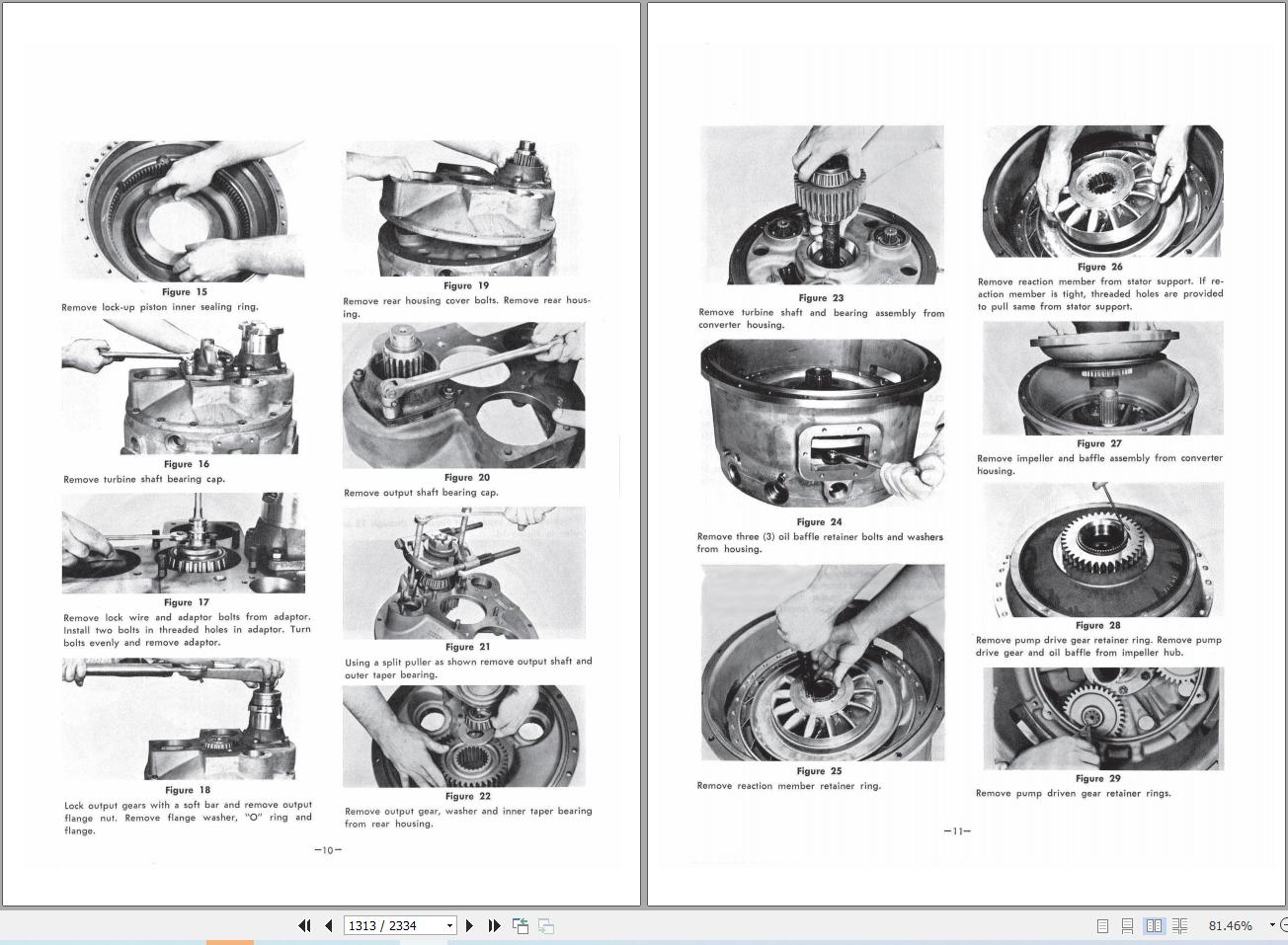 Figure 15
Remove lock-up piston inner sealing ring.

Figure 16
Remove turbine shaft bearing cap.

Figure 17
Remove lock wire and adaptor bolts from adaptor. Install two bolts in threaded holes in adaptor. Turn bolts evenly and remove adaptor.

Figure 18
Lock output gears with a soft bar and remove output flange nut. Remove flange washer, "O" ring and flange.

Figure 19
Remove rear housing cover bolts. Remove rear housing.

Figure 20
Remove output shaft bearing cap.

Figure 21
Using a split puller as shown remove output shaft and outer taper bearing.

Figure 22
Remove output gear, washer and inner taper bearing from rear housing.

—10—

Figure 23
Remove turbine shaft and bearing assembly from converter housing.

Figure 24
Remove three (3) oil baffle retainer bolts and washers from housing.

Figure 25
Remove reaction member retainer ring.

Figure 26
Remove reaction member from stator support. If reaction member is tight, threaded holes are provided to pull same from stator support.

Figure 27
Remove impeller and baffle assembly from converter housing.

Figure 28
Remove pump drive gear retainer ring. Remove pump drive gear and oil baffle from impeller hub.

Figure 29
Remove pump driven gear retainer rings.

—11—

1313 / 2334

81.46%