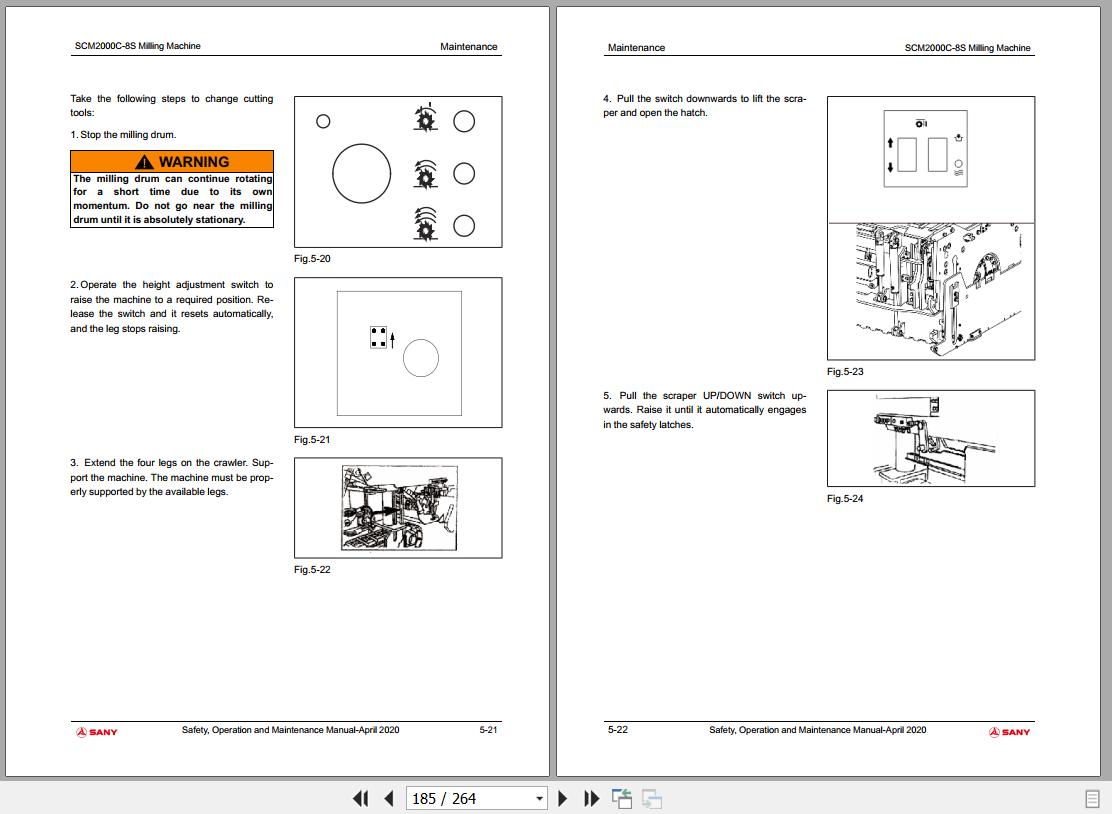 SCM2000C-8S Milling Machine

Maintenance

Take the following steps to change cutting tools:

1. Stop the milling drum.

WARNING

The milling drum can continue rotating for a short time due to its own momentum. Do not go near the milling drum until it is absolutely stationary.

Fig.5-20

2. Operate the height adjustment switch to raise the machine to a required position. Release the switch and it resets automatically, and the leg stops raising.

Fig.5-21

3. Extend the four legs on the crawler. Support the machine. The machine must be properly supported by the available legs.

Fig.5-22

SANY

Safety, Operation and Maintenance Manual-April 2020

5-21

Maintenance

SCM2000C-8S Milling Machine

4. Pull the switch downwards to lift the scraper and open the hatch.

Fig.5-23

5. Pull the scraper UP/DOWN switch upwards. Raise it until it automatically engages in the safety latches.

Fig.5-24

5-22

Safety, Operation and Maintenance Manual-April 2020

SANY

185 / 264