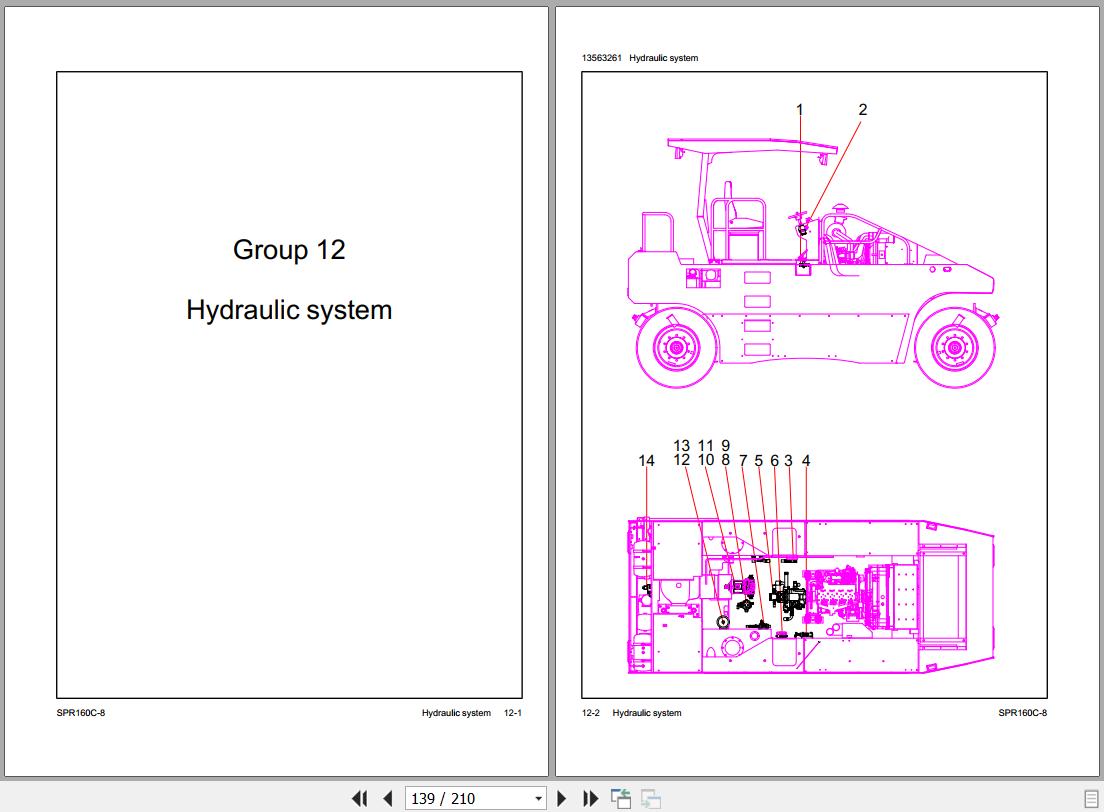 Group 12

Hydraulic system

SPR160C-8

Hydraulic system 12-1

13563261 Hydraulic system

1
2

13 11 9
14 12 10 8 7 5 6 3 4

12-2 Hydraulic system

SPR160C-8

139 / 210