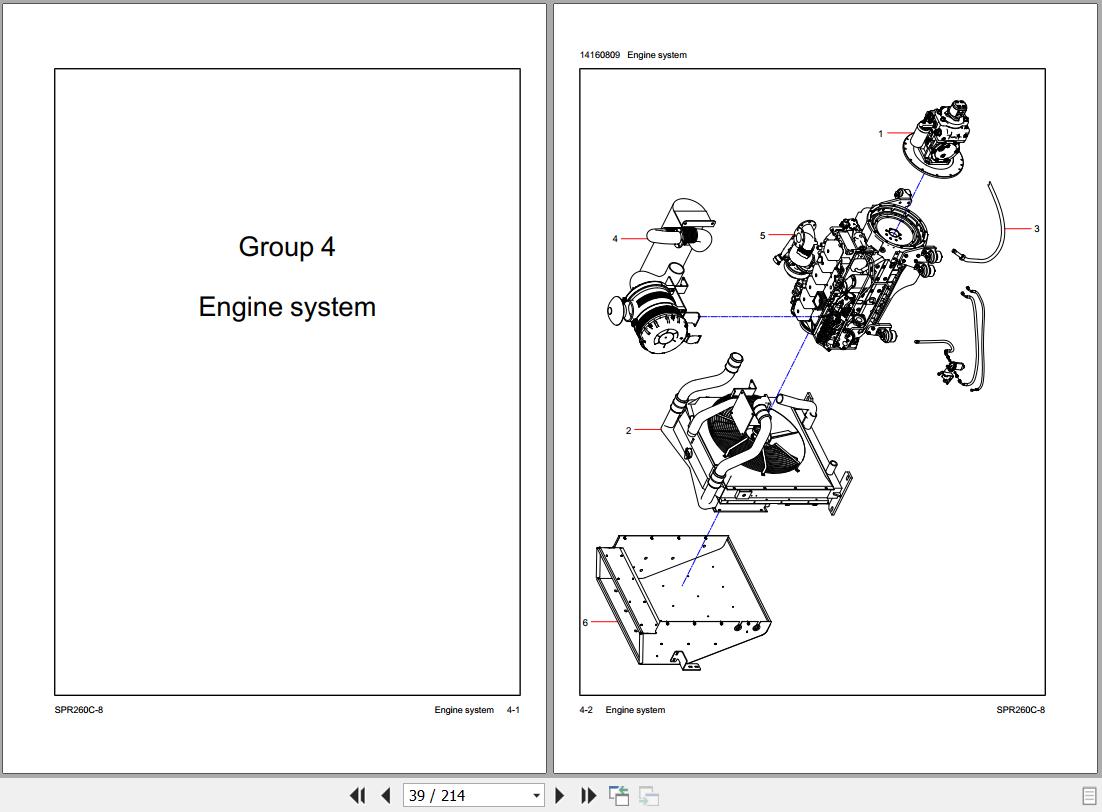 Group 4

Engine system

SPR260C-8

Engine system 4-1

14160809 Engine system

1

3

4

5

2

6

4-2 Engine system

SPR260C-8

39 / 214