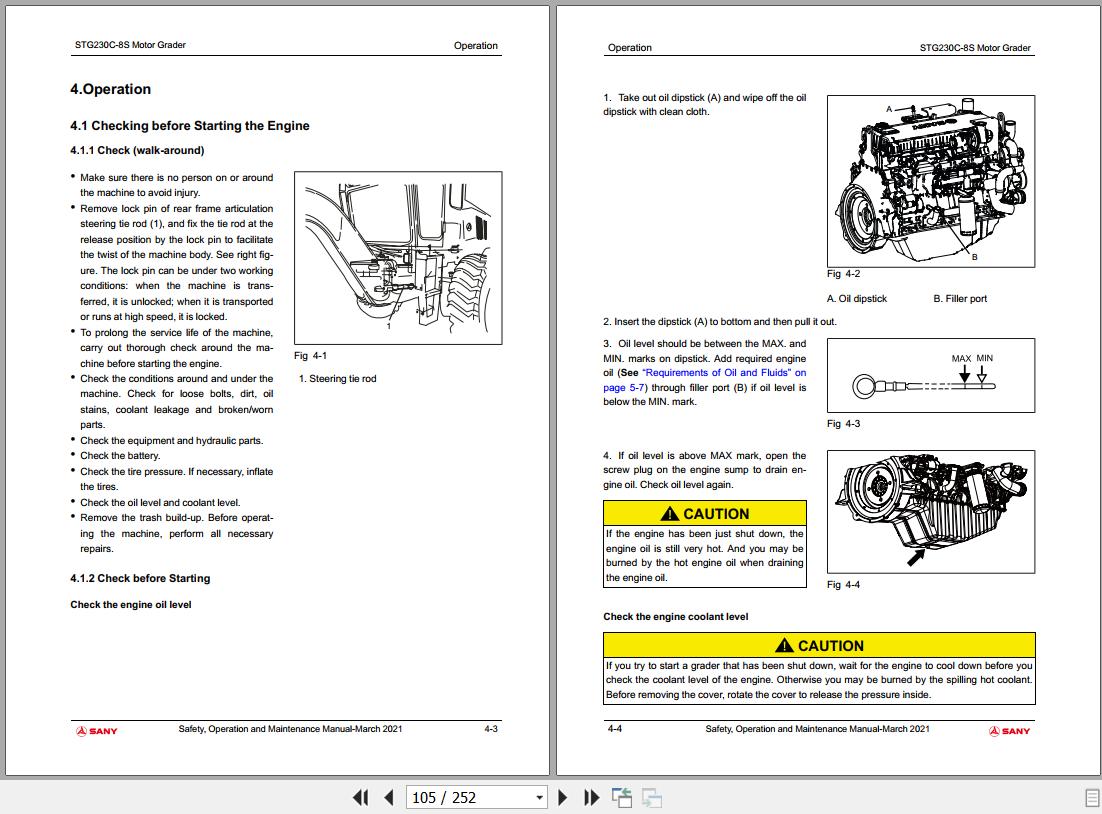 STG230C-8S Motor Grader

Operation

4.Operation

4.1 Checking before Starting the Engine

4.1.1 Check (walk-around)

• Make sure there is no person on or around the machine to avoid injury.
• Remove lock pin of rear frame articulation steering tie rod (1), and fix the tie rod at the release position by the lock pin to facilitate the twist of the machine body. See right figure. The lock pin can be under two working conditions: when the machine is transferred, it is unlocked; when it is transported or runs at high speed, it is locked.
• To prolong the service life of the machine, carry out thorough check around the machine before starting the engine.
• Check the conditions around and under the machine. Check for loose bolts, dirt, oil stains, coolant leakage and broken/worn parts.
• Check the equipment and hydraulic parts.
• Check the battery.
• Check the tire pressure. If necessary, inflate the tires.
• Check the oil level and coolant level.
• Remove the trash build-up. Before operating the machine, perform all necessary repairs.

1

Fig 4-1

1. Steering tie rod

4.1.2 Check before Starting

Check the engine oil level

SANY

Safety, Operation and Maintenance Manual-March 2021

4-3

Operation

STG230C-8S Motor Grader

1. Take out oil dipstick (A) and wipe off the oil dipstick with clean cloth.

A

B

Fig 4-2

A. Oil dipstick

B. Filler port

2. Insert the dipstick (A) to bottom and then pull it out.

3. Oil level should be between the MAX. and MIN. marks on dipstick. Add required engine oil (See "Requirements of Oil and Fluids" on page 5-7) through filler port (B) if oil level is below the MIN. mark.

MAX MIN

Fig 4-3

4. If oil level is above MAX mark, open the screw plug on the engine sump to drain engine oil. Check oil level again.

CAUTION

If the engine has been just shut down, the engine oil is still very hot. And you may be burned by the hot engine oil when draining the engine oil.

Fig 4-4

Check the engine coolant level

CAUTION

If you try to start a grader that has been shut down, wait for the engine to cool down before you check the coolant level of the engine. Otherwise you may be burned by the spilling hot coolant. Before removing the cover, rotate the cover to release the pressure inside.

4-4

Safety, Operation and Maintenance Manual-March 2021

SANY

105 / 252