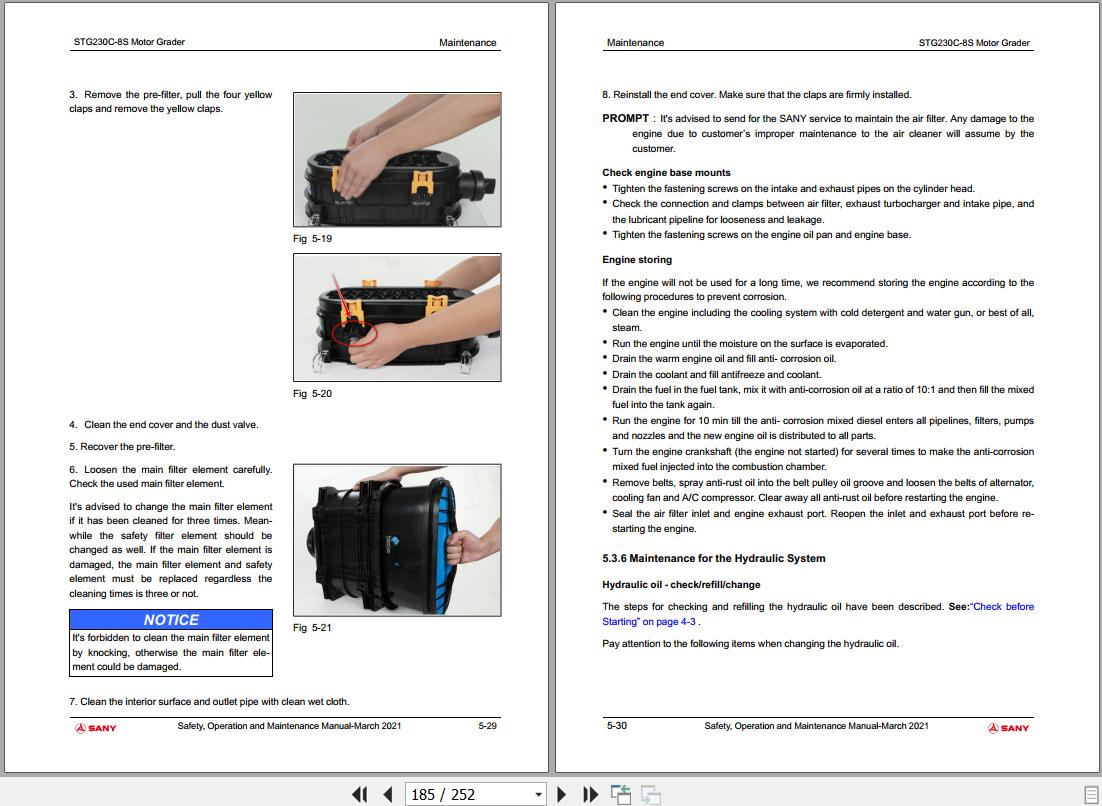 STG230C-8S Motor Grader

Maintenance

3. Remove the pre-filter, pull the four yellow claps and remove the yellow claps.

Fig 5-19

Fig 5-20

4. Clean the end cover and the dust valve.

5. Recover the pre-filter.

6. Loosen the main filter element carefully. Check the used main filter element.

It's advised to change the main filter element if it has been cleaned for three times. Meanwhile the safety filter element should be changed as well. If the main filter element is damaged, the main filter element and safety element must be replaced regardless the cleaning times is three or not.

NOTICE

It's forbidden to clean the main filter element by knocking, otherwise the main filter element could be damaged.

Fig 5-21

7. Clean the interior surface and outlet pipe with clean wet cloth.

SANY

Safety, Operation and Maintenance Manual-March 2021

5-29

Maintenance

STG230C-8S Motor Grader

8. Reinstall the end cover. Make sure that the claps are firmly installed.

PROMPT : It's advised to send for the SANY service to maintain the air filter. Any damage to the engine due to customer's improper maintenance to the air cleaner will assume by the customer.

Check engine base mounts

• Tighten the fastening screws on the intake and exhaust pipes on the cylinder head.
• Check the connection and clamps between air filter, exhaust turbocharger and intake pipe, and the lubricant pipeline for looseness and leakage.
• Tighten the fastening screws on the engine oil pan and engine base.

Engine storing

If the engine will not be used for a long time, we recommend storing the engine according to the following procedures to prevent corrosion.

• Clean the engine including the cooling system with cold detergent and water gun, or best of all, steam.
• Run the engine until the moisture on the surface is evaporated.
• Drain the warm engine oil and fill anti- corrosion oil.
• Drain the coolant and fill antifreeze and coolant.
• Drain the fuel in the fuel tank, mix it with anti-corrosion oil at a ratio of 10:1 and then fill the mixed fuel into the tank again.
• Run the engine for 10 min till the anti- corrosion mixed diesel enters all pipelines, filters, pumps and nozzles and the new engine oil is distributed to all parts.
• Turn the engine crankshaft (the engine not started) for several times to make the anti-corrosion mixed fuel injected into the combustion chamber.
• Remove belts, spray anti-rust oil into the belt pulley oil groove and loosen the belts of alternator, cooling fan and A/C compressor. Clear away all anti-rust oil before restarting the engine.
• Seal the air filter inlet and engine exhaust port. Reopen the inlet and exhaust port before restarting the engine.

5.3.6 Maintenance for the Hydraulic System

Hydraulic oil - check/refill/change

The steps for checking and refilling the hydraulic oil have been described. See:"Check before Starting" on page 4-3 .

Pay attention to the following items when changing the hydraulic oil.

5-30

Safety, Operation and Maintenance Manual-March 2021

SANY

185 / 252