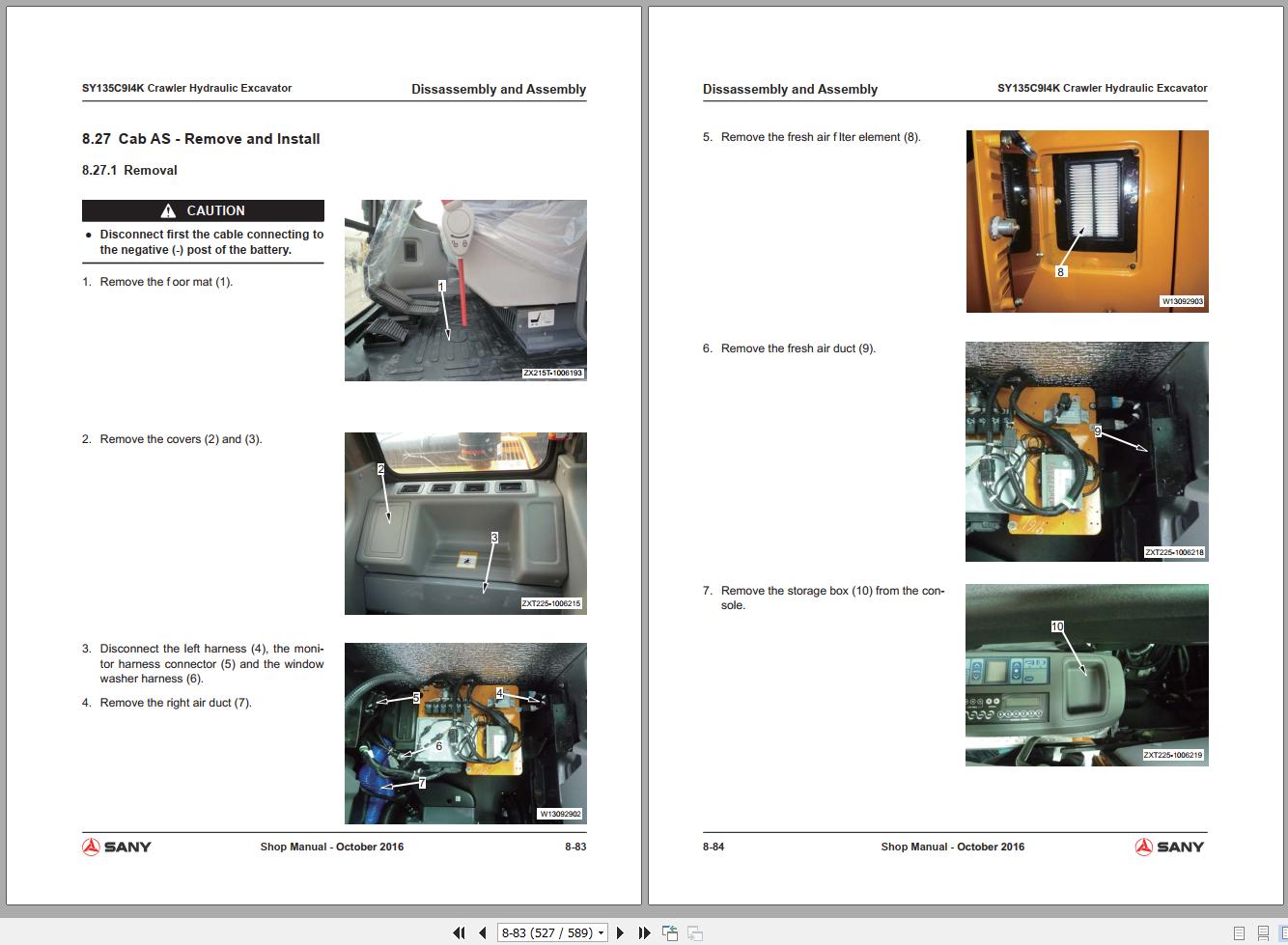 SY135C9I4K Crawler Hydraulic Excavator

Dissassembly and Assembly

8.27 Cab AS - Remove and Install

8.27.1 Removal

CAUTION

• Disconnect first the cable connecting to the negative (-) post of the battery.

1. Remove the f oor mat (1).

1

ZX215T-1006193

2. Remove the covers (2) and (3).

2

3

ZXT225-1006215

3. Disconnect the left harness (4), the monitor harness connector (5) and the window washer harness (6).

4. Remove the right air duct (7).

5

4

6

7

W13092902

SANY

Shop Manual - October 2016

8-83

Dissassembly and Assembly

SY135C9I4K Crawler Hydraulic Excavator

5. Remove the fresh air f lter element (8).

8

W13092903

6. Remove the fresh air duct (9).

9

ZXT225-1006218

7. Remove the storage box (10) from the console.

10

ZXT225-1006219

8-84

Shop Manual - October 2016

SANY

8-83 (527 / 589)