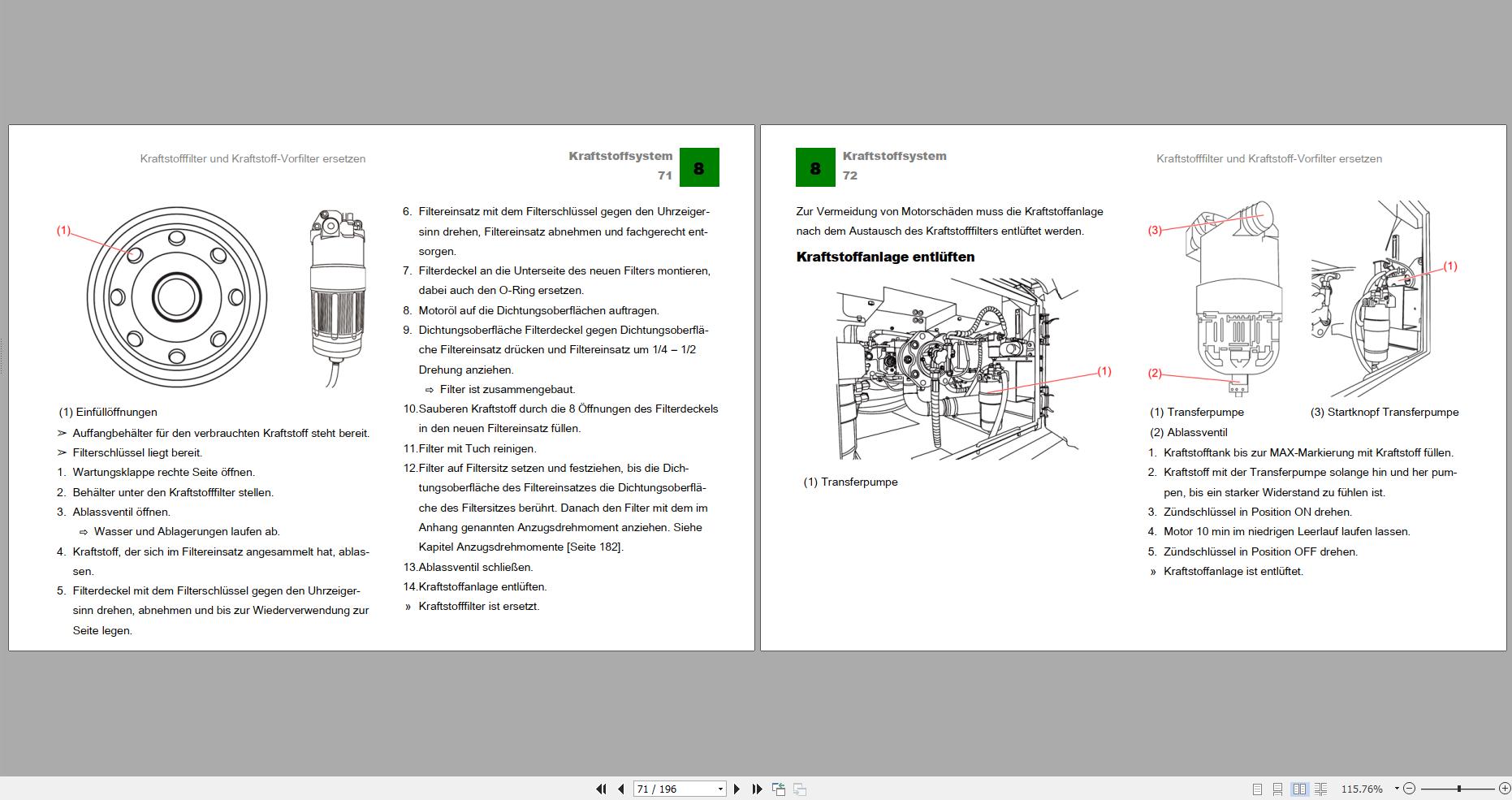 Kraftstofffilter und Kraftstoff-Vorfilter ersetzen

Kraftstoffsystem
71

8

(1)

(1) Einfüllöffnungen

➢ Auffangbehälter für den verbrauchten Kraftstoff steht bereit.

➢ Filterschlüssel liegt bereit.

1. Wartungsklappe rechte Seite öffnen.

2. Behälter unter den Kraftstofffilter stellen.

3. Ablassventil öffnen.

⇨ Wasser und Ablagerungen laufen ab.

4. Kraftstoff, der sich im Filtereinsatz angesammelt hat, ablassen.

5. Filterdeckel mit dem Filterschlüssel gegen den Uhrzeigersinn drehen, abnehmen und bis zur Wiederverwendung zur Seite legen.

6. Filtereinsatz mit dem Filterschlüssel gegen den Uhrzeigersinn drehen, Filtereinsatz abnehmen und fachgerecht entsorgen.

7. Filterdeckel an die Unterseite des neuen Filters montieren, dabei auch den O-Ring ersetzen.

8. Motoröl auf die Dichtungsoberflächen auftragen.

9. Dichtungsoberfläche Filterdeckel gegen Dichtungsoberfläche Filtereinsatz drücken und Filtereinsatz um 1/4 – 1/2 Drehung anziehen.

⇨ Filter ist zusammengebaut.

10. Sauberen Kraftstoff durch die 8 Öffnungen des Filterdeckels in den neuen Filtereinsatz füllen.

11. Filter mit Tuch reinigen.

12. Filter auf Filtersitz setzen und festziehen, bis die Dichtungsoberfläche des Filtereinsatzes die Dichtungsoberfläche des Filtersitzes berührt. Danach den Filter mit dem im Anhang genannten Anzugsdrehmoment anziehen. Siehe Kapitel Anzugsdrehmomente [Seite 182].

13. Ablassventil schließen.

14. Kraftstoffanlage entlüften.

» Kraftstofffilter ist ersetzt.

8

Kraftstoffsystem
72

Kraftstofffilter und Kraftstoff-Vorfilter ersetzen

Zur Vermeidung von Motorschäden muss die Kraftstoffanlage nach dem Austausch des Kraftstofffilters entlüftet werden.

Kraftstoffanlage entlüften

(1)

(1) Transferpumpe

(3)
(1)
(2)

(1) Transferpumpe
(3) Startknopf Transferpumpe
(2) Ablassventil

1. Kraftstofftank bis zur MAX-Markierung mit Kraftstoff füllen.

2. Kraftstoff mit der Transferpumpe solange hin und her pumpen, bis ein starker Widerstand zu fühlen ist.

3. Zündschlüssel in Position ON drehen.

4. Motor 10 min im niedrigen Leerlauf laufen lassen.

5. Zündschlüssel in Position OFF drehen.

» Kraftstoffanlage ist entlüftet.

71 / 196

115.76%