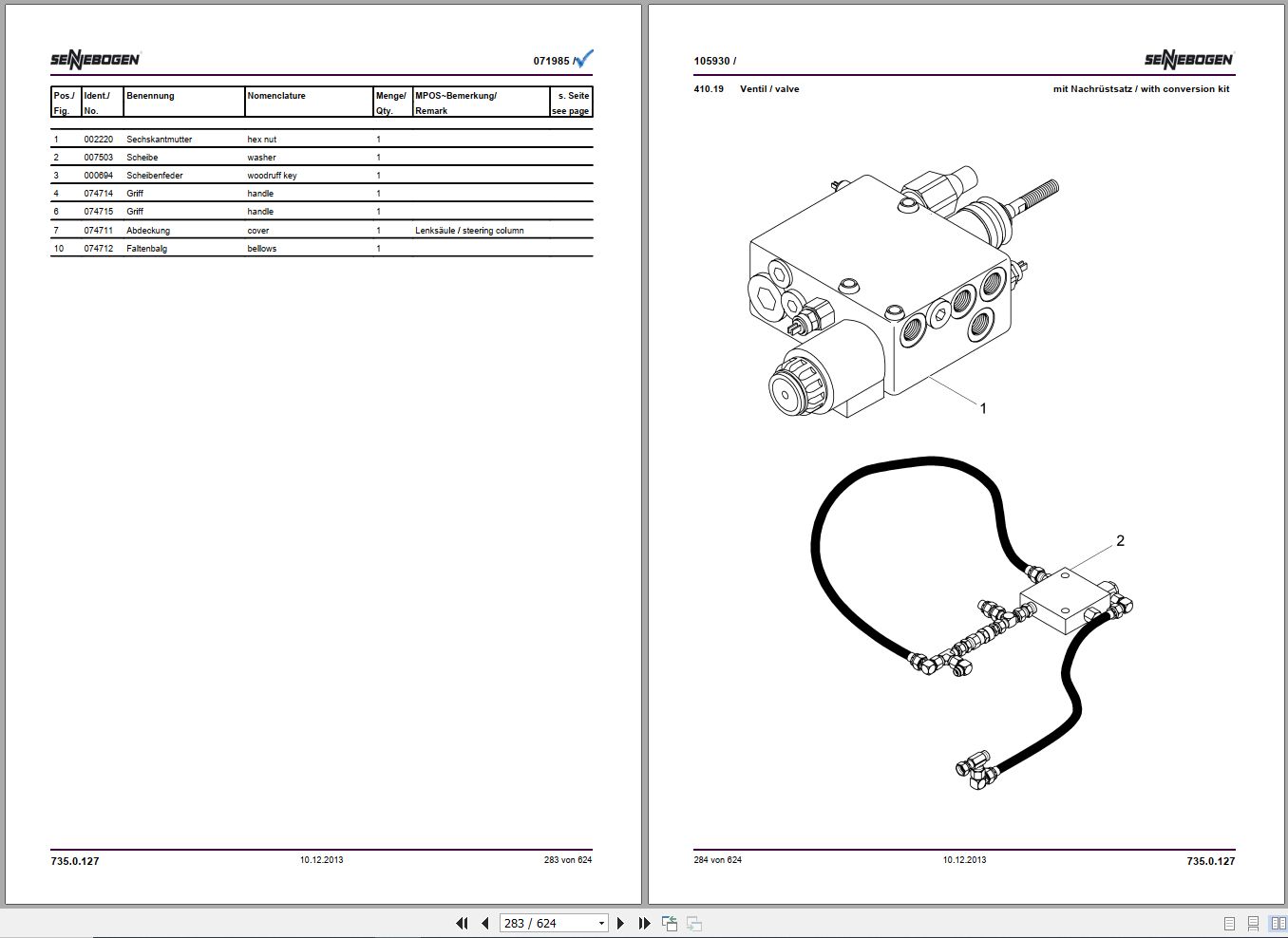 SENNEBOGEN

071985 /

| Pos./ Fig. | Ident./ No. | Benennung | Nomenclature | Menge/ Qty. | MPOS~Bemerkung/ Remark | s. Seite see page |
|---|---|---|---|---|---|---|
| 1 | 002220 | Sechskantmutter | hex nut | 1 | | |
| 2 | 007503 | Scheibe | washer | 1 | | |
| 3 | 000694 | Scheibenfeder | woodruff key | 1 | | |
| 4 | 074714 | Griff | handle | 1 | | |
| 6 | 074715 | Griff | handle | 1 | | |
| 7 | 074711 | Abdeckung | cover | 1 | Lenksäule / steering column | |
| 10 | 074712 | Faltenbalg | bellows | 1 | | |

735.0.127 10.12.2013 283 von 624

105930 /

SENNEBOGEN

410.19 Ventil / valve mit Nachrüstsatz / with conversion kit

1

2

284 von 624 10.12.2013 735.0.127

283 / 624