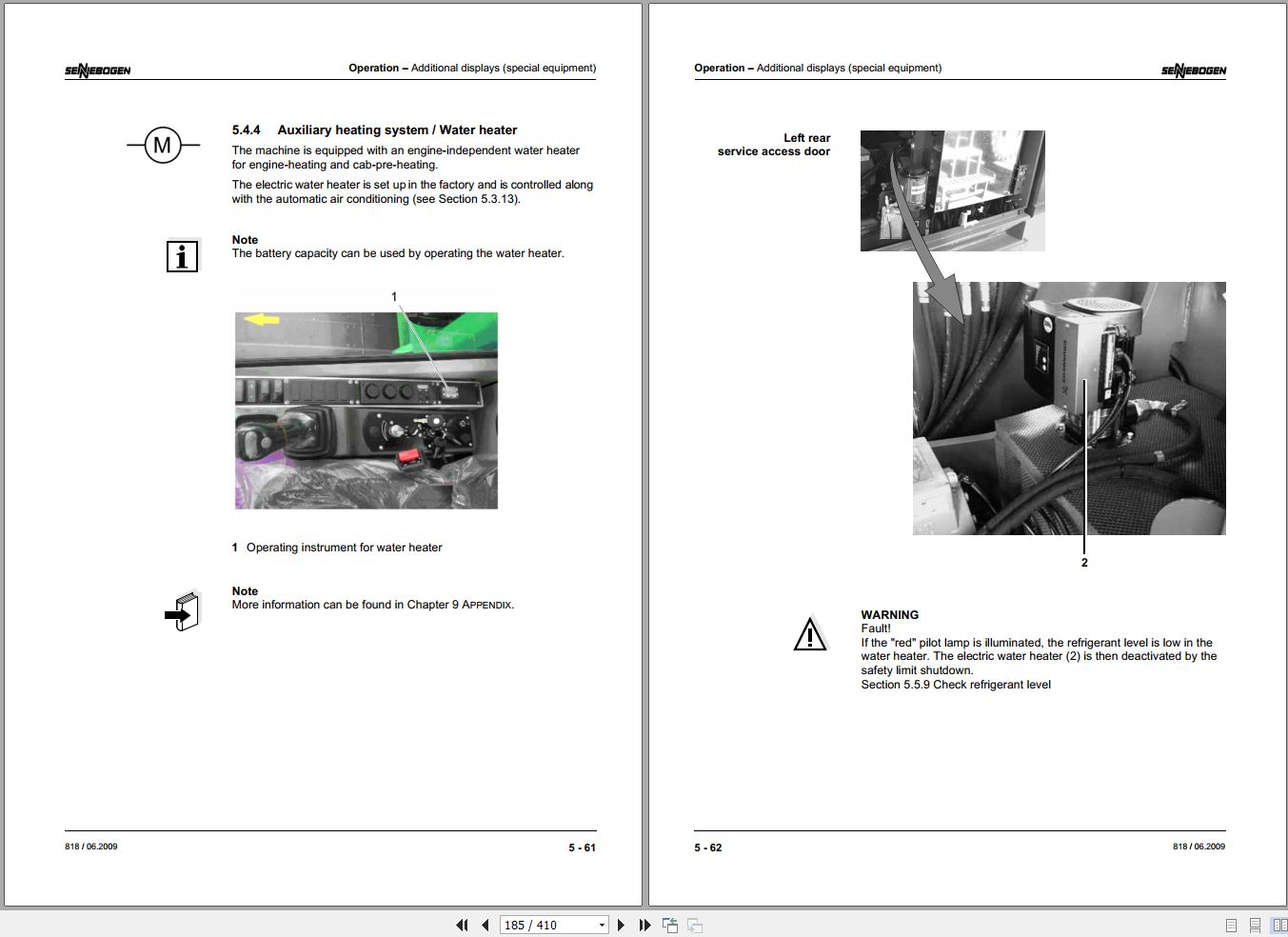 SENNEBOGEN

Operation – Additional displays (special equipment)

M

5.4.4 Auxiliary heating system / Water heater

The machine is equipped with an engine-independent water heater for engine-heating and cab-pre-heating.

The electric water heater is set up in the factory and is controlled along with the automatic air conditioning (see Section 5.3.13).

i

Note
The battery capacity can be used by operating the water heater.

1

1 Operating instrument for water heater

Note
More information can be found in Chapter 9 APPENDIX.

818 / 06.2009

5 - 61

Operation – Additional displays (special equipment)

SENNEBOGEN

Left rear service access door

2

WARNING
Fault!
If the "red" pilot lamp is illuminated, the refrigerant level is low in the water heater. The electric water heater (2) is then deactivated by the safety limit shutdown.
Section 5.5.9 Check refrigerant level

5 - 62

818 / 06.2009

185 / 410