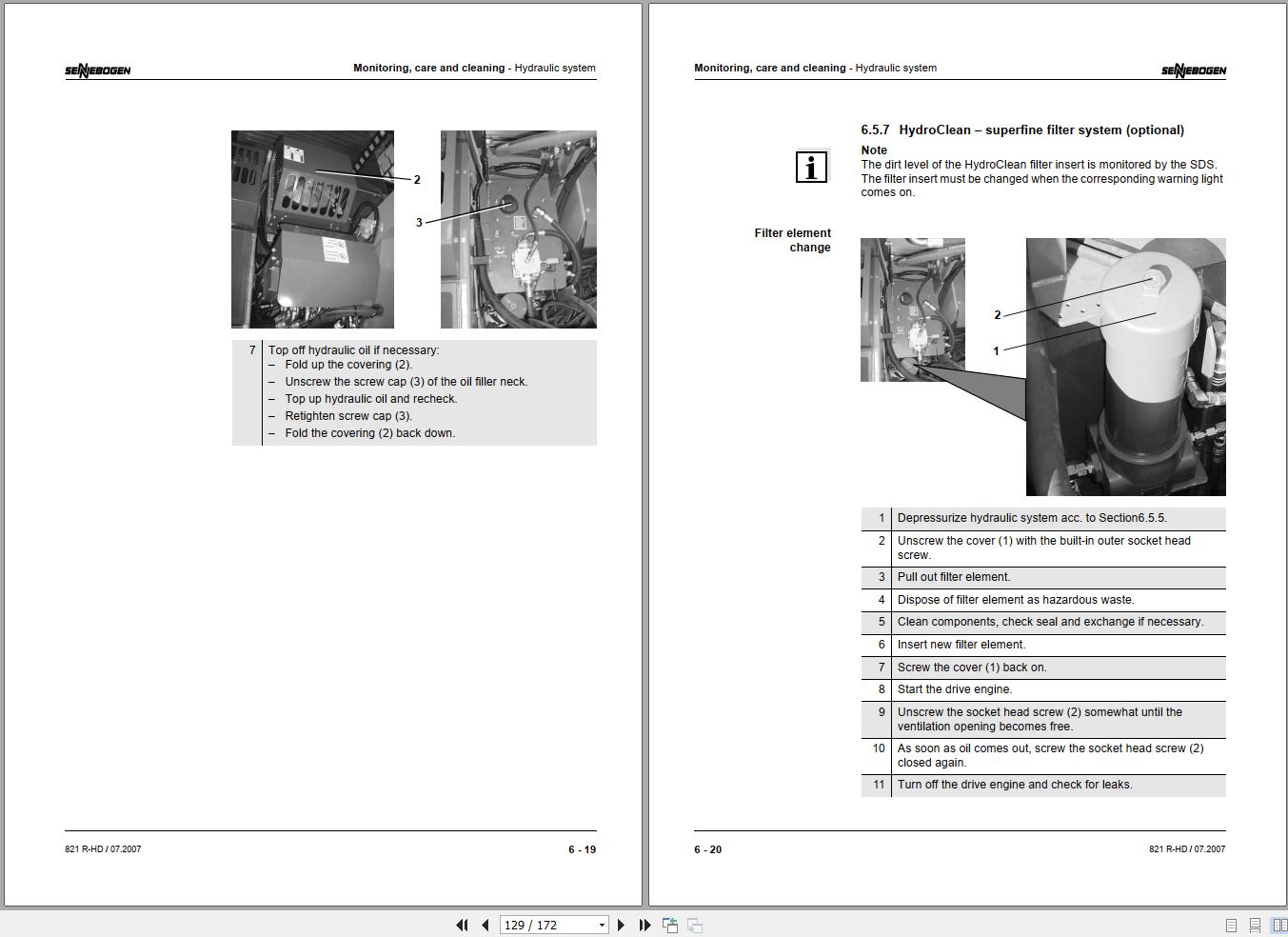 SENNEBOGEN

Monitoring, care and cleaning - Hydraulic system

2

3

| 7 | Top off hydraulic oil if necessary:<br>– Fold up the covering (2).<br>– Unscrew the screw cap (3) of the oil filler neck.<br>– Top up hydraulic oil and recheck.<br>– Retighten screw cap (3).<br>– Fold the covering (2) back down. |
|---|---|

821 R-HD / 07.2007

6 - 19

Monitoring, care and cleaning - Hydraulic system

SENNEBOGEN

6.5.7 HydroClean – superfine filter system (optional)

Note
The dirt level of the HydroClean filter insert is monitored by the SDS. The filter insert must be changed when the corresponding warning light comes on.

Filter element change

2

1

| 1 | Depressurize hydraulic system acc. to Section6.5.5. |
|---|---|
| 2 | Unscrew the cover (1) with the built-in outer socket head screw. |
| 3 | Pull out filter element. |
| 4 | Dispose of filter element as hazardous waste. |
| 5 | Clean components, check seal and exchange if necessary. |
| 6 | Insert new filter element. |
| 7 | Screw the cover (1) back on. |
| 8 | Start the drive engine. |
| 9 | Unscrew the socket head screw (2) somewhat until the ventilation opening becomes free. |
| 10 | As soon as oil comes out, screw the socket head screw (2) closed again. |
| 11 | Turn off the drive engine and check for leaks. |

6 - 20

821 R-HD / 07.2007

129 / 172