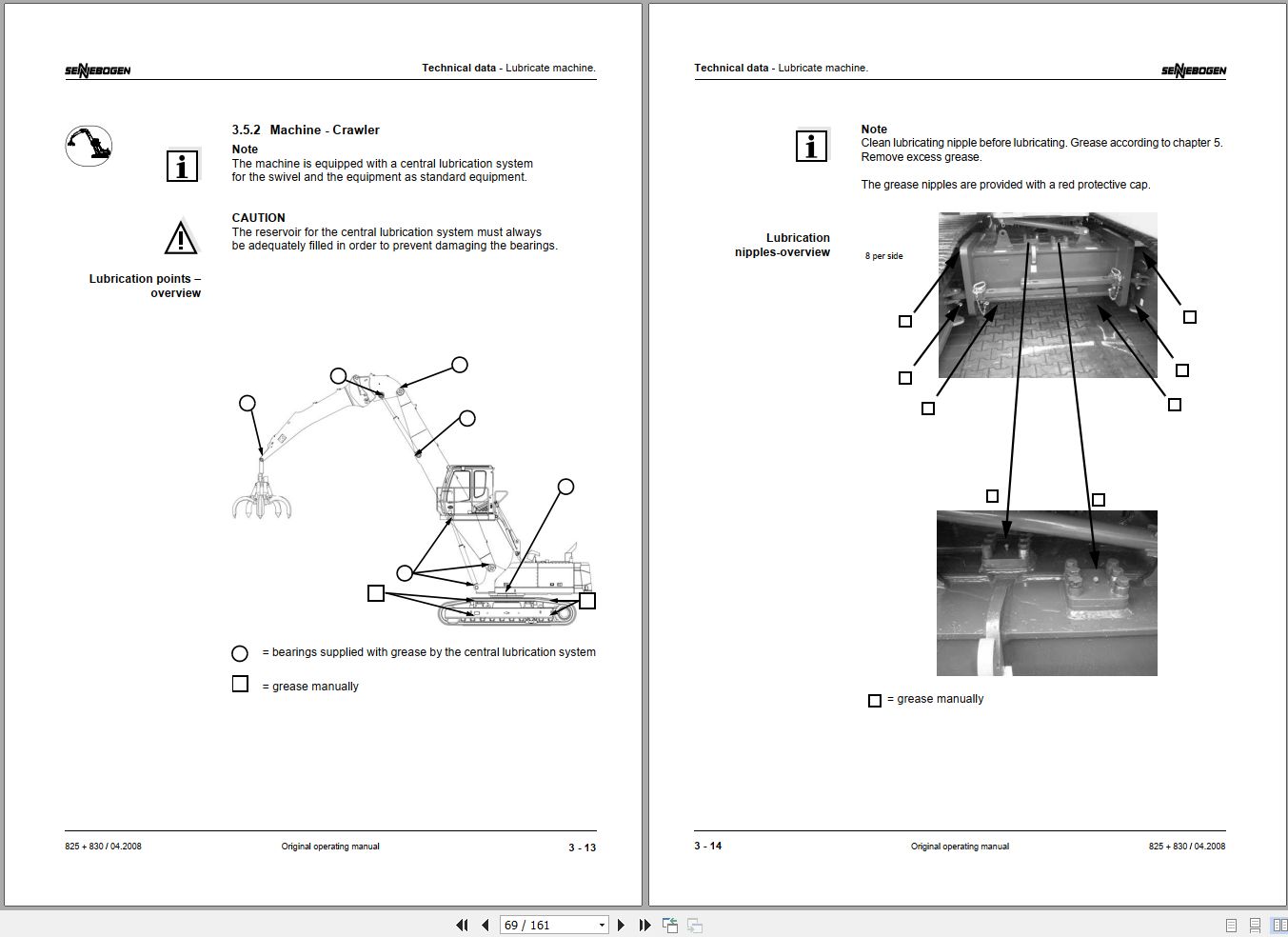 SENNEBOGEN

Technical data - Lubricate machine.

3.5.2 Machine - Crawler

Note
The machine is equipped with a central lubrication system for the swivel and the equipment as standard equipment.

CAUTION
The reservoir for the central lubrication system must always be adequately filled in order to prevent damaging the bearings.

Lubrication points – overview

= bearings supplied with grease by the central lubrication system

= grease manually

825 + 830 / 04.2008

Original operating manual

3 - 13

Technical data - Lubricate machine.

SENNEBOGEN

Note
Clean lubricating nipple before lubricating. Grease according to chapter 5. Remove excess grease.

The grease nipples are provided with a red protective cap.

Lubrication nipples-overview

8 per side

= grease manually

3 - 14

Original operating manual

825 + 830 / 04.2008

69 / 161