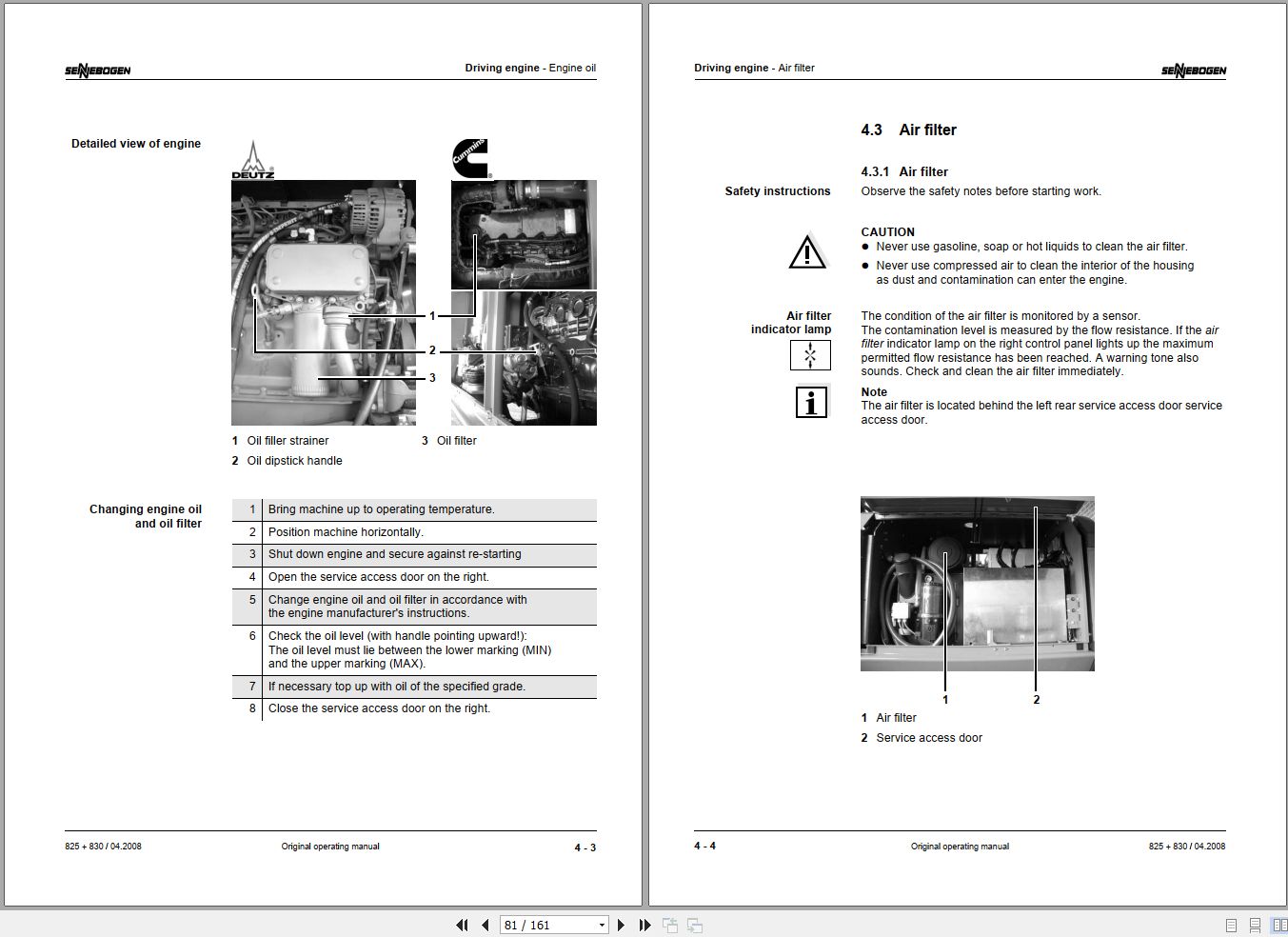 SENNEBOGEN

Driving engine - Engine oil

Detailed view of engine

DEUTZ

Cummins

1

2

3

1 Oil filler strainer

2 Oil dipstick handle

3 Oil filter

Changing engine oil and oil filter

| 1 | Bring machine up to operating temperature. |
|---|---|
| 2 | Position machine horizontally. |
| 3 | Shut down engine and secure against re-starting |
| 4 | Open the service access door on the right. |
| 5 | Change engine oil and oil filter in accordance with the engine manufacturer's instructions. |
| 6 | Check the oil level (with handle pointing upward!): The oil level must lie between the lower marking (MIN) and the upper marking (MAX). |
| 7 | If necessary top up with oil of the specified grade. |
| 8 | Close the service access door on the right. |

825 + 830 / 04.2008

Original operating manual

4 - 3

Driving engine - Air filter

SENNEBOGEN

4.3 Air filter

4.3.1 Air filter

Safety instructions

Observe the safety notes before starting work.

CAUTION

● Never use gasoline, soap or hot liquids to clean the air filter.

● Never use compressed air to clean the interior of the housing as dust and contamination can enter the engine.

Air filter indicator lamp

The condition of the air filter is monitored by a sensor. The contamination level is measured by the flow resistance. If the air filter indicator lamp on the right control panel lights up the maximum permitted flow resistance has been reached. A warning tone also sounds. Check and clean the air filter immediately.

Note

The air filter is located behind the left rear service access door service access door.

1

2

1 Air filter

2 Service access door

4 - 4

Original operating manual

825 + 830 / 04.2008

81 / 161