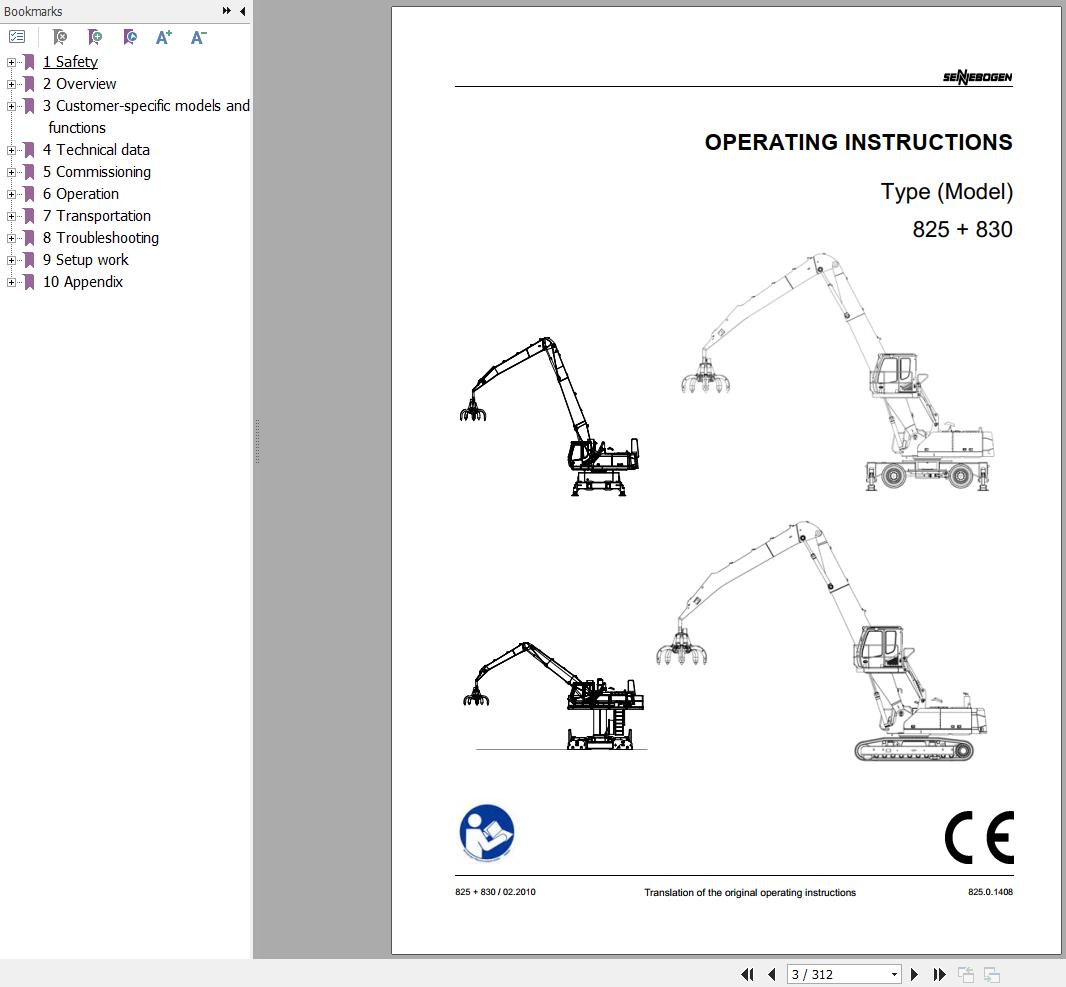 Bookmarks

1 Safety
2 Overview
3 Customer-specific models and functions
4 Technical data
5 Commissioning
6 Operation
7 Transportation
8 Troubleshooting
9 Setup work
10 Appendix

SENNEBOGEN

OPERATING INSTRUCTIONS

Type (Model)

825 + 830

CE

825 + 830 / 02.2010

Translation of the original operating instructions

825.0.1408

3 / 312