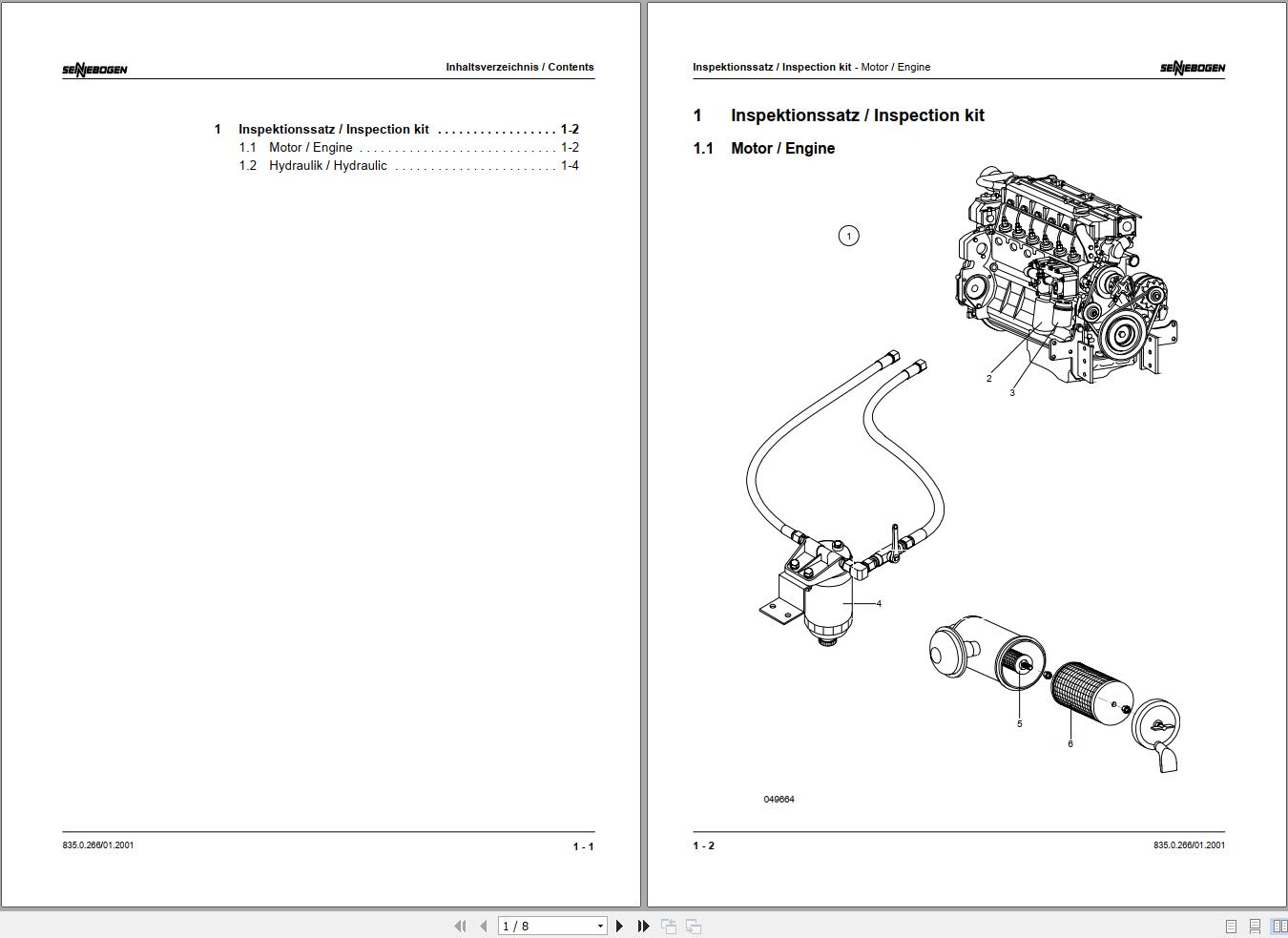 SENNEBOGEN

Inhaltsverzeichnis / Contents

1 Inspektionssatz / Inspection kit . . . . . . . . . . . . . . . . . 1-2
1.1 Motor / Engine . . . . . . . . . . . . . . . . . . . . . . . . . . . . 1-2
1.2 Hydraulik / Hydraulic . . . . . . . . . . . . . . . . . . . . . . . 1-4

835.0.266/01.2001

1 - 1

Inspektionssatz / Inspection kit - Motor / Engine

SENNEBOGEN

1 Inspektionssatz / Inspection kit

1.1 Motor / Engine

1

2

3

4

5

6

049664

1 - 2

835.0.266/01.2001

1 / 8