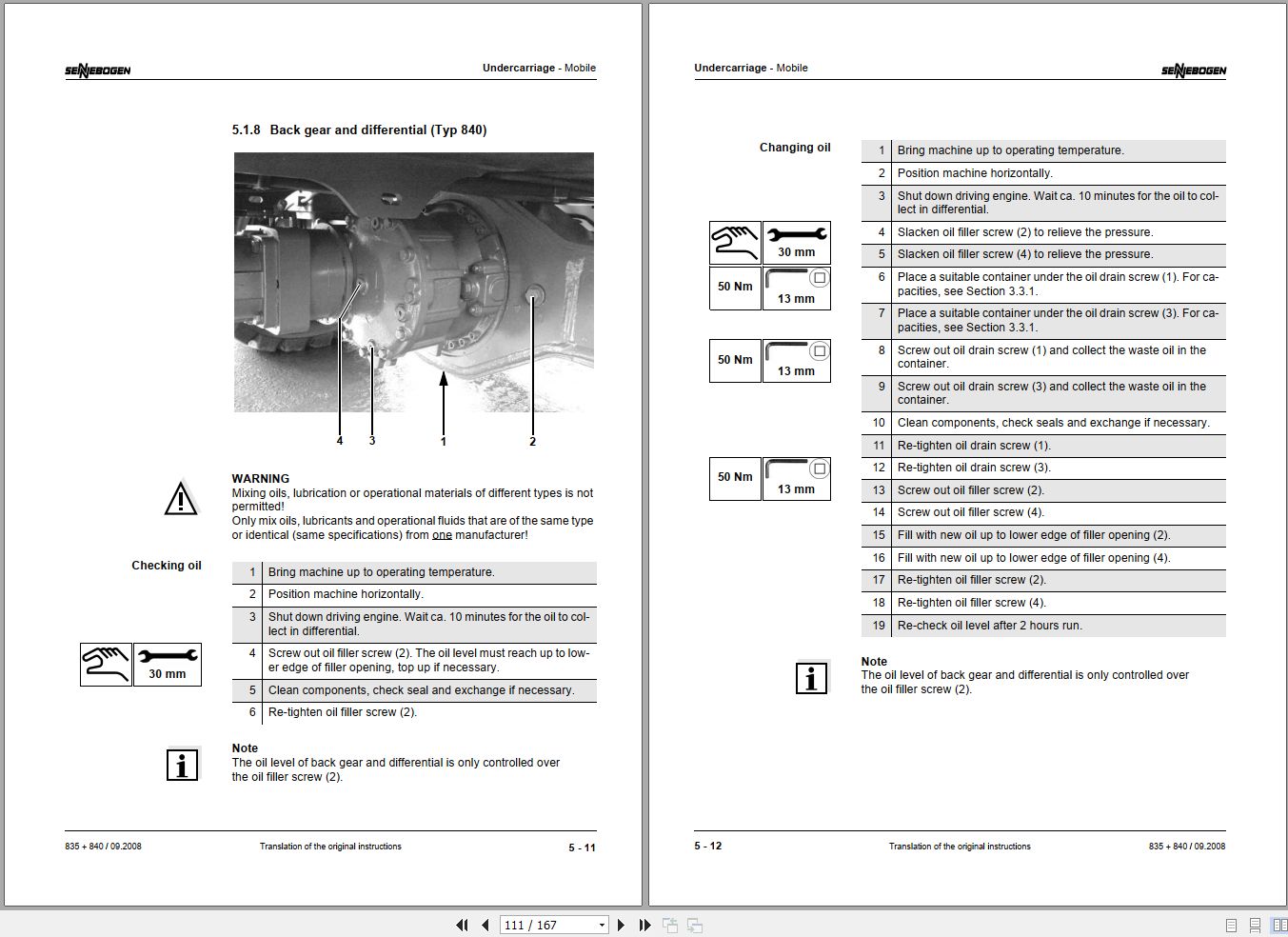 SENNEBOGEN

Undercarriage - Mobile

5.1.8 Back gear and differential (Typ 840)

4 3 1 2

WARNING
Mixing oils, lubrication or operational materials of different types is not permitted!
Only mix oils, lubricants and operational fluids that are of the same type or identical (same specifications) from one manufacturer!

Checking oil

30 mm

| 1 | Bring machine up to operating temperature. |
|---|---|
| 2 | Position machine horizontally. |
| 3 | Shut down driving engine. Wait ca. 10 minutes for the oil to collect in differential. |
| 4 | Screw out oil filler screw (2). The oil level must reach up to lower edge of filler opening, top up if necessary. |
| 5 | Clean components, check seal and exchange if necessary. |
| 6 | Re-tighten oil filler screw (2). |

Note
The oil level of back gear and differential is only controlled over the oil filler screw (2).

835 + 840 / 09.2008 Translation of the original instructions 5 - 11

Undercarriage - Mobile

SENNEBOGEN

Changing oil

30 mm
50 Nm 13 mm
50 Nm 13 mm
50 Nm 13 mm

| 1 | Bring machine up to operating temperature. |
|---|---|
| 2 | Position machine horizontally. |
| 3 | Shut down driving engine. Wait ca. 10 minutes for the oil to collect in differential. |
| 4 | Slacken oil filler screw (2) to relieve the pressure. |
| 5 | Slacken oil filler screw (4) to relieve the pressure. |
| 6 | Place a suitable container under the oil drain screw (1). For capacities, see Section 3.3.1. |
| 7 | Place a suitable container under the oil drain screw (3). For capacities, see Section 3.3.1. |
| 8 | Screw out oil drain screw (1) and collect the waste oil in the container. |
| 9 | Screw out oil drain screw (3) and collect the waste oil in the container. |
| 10 | Clean components, check seals and exchange if necessary. |
| 11 | Re-tighten oil drain screw (1). |
| 12 | Re-tighten oil drain screw (3). |
| 13 | Screw out oil filler screw (2). |
| 14 | Screw out oil filler screw (4). |
| 15 | Fill with new oil up to lower edge of filler opening (2). |
| 16 | Fill with new oil up to lower edge of filler opening (4). |
| 17 | Re-tighten oil filler screw (2). |
| 18 | Re-tighten oil filler screw (4). |
| 19 | Re-check oil level after 2 hours run. |

Note
The oil level of back gear and differential is only controlled over the oil filler screw (2).

5 - 12 Translation of the original instructions 835 + 840 / 09.2008

111 / 167