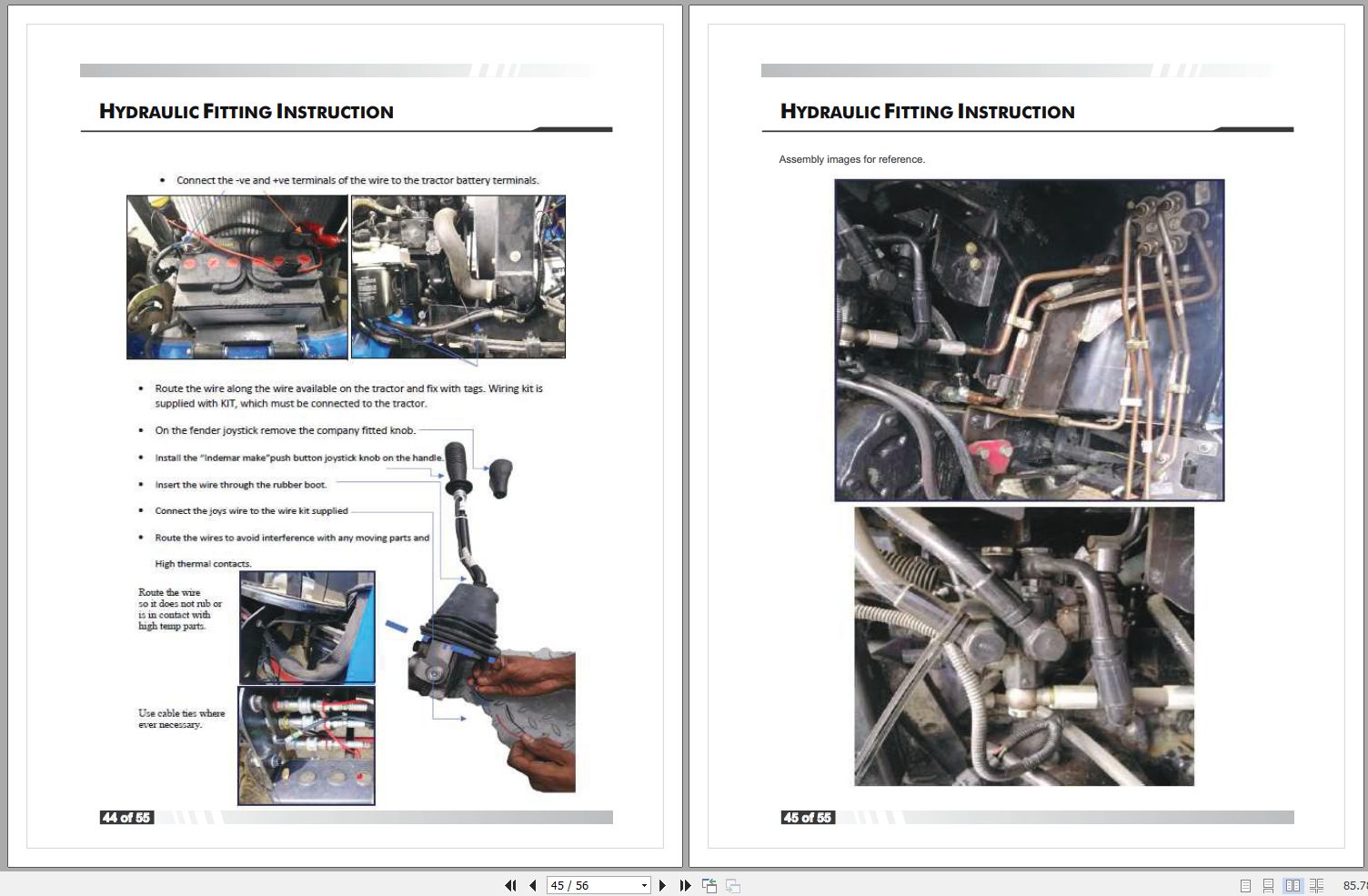 HYDRAULIC FITTING INSTRUCTION

• Connect the -ve and +ve terminals of the wire to the tractor battery terminals.

• Route the wire along the wire available on the tractor and fix with tags. Wiring kit is supplied with KIT, which must be connected to the tractor.

• On the fender joystick remove the company fitted knob.

• Install the "Indemar make"push button joystick knob on the handle.

• Insert the wire through the rubber boot.

• Connect the joys wire to the wire kit supplied

• Route the wires to avoid interference with any moving parts and High thermal contacts.

Route the wire so it does not rub or is in contact with high temp parts.

Use cable ties where ever necessary.

44 of 55

HYDRAULIC FITTING INSTRUCTION

Assembly images for reference.

45 of 55

45 / 56

85.7