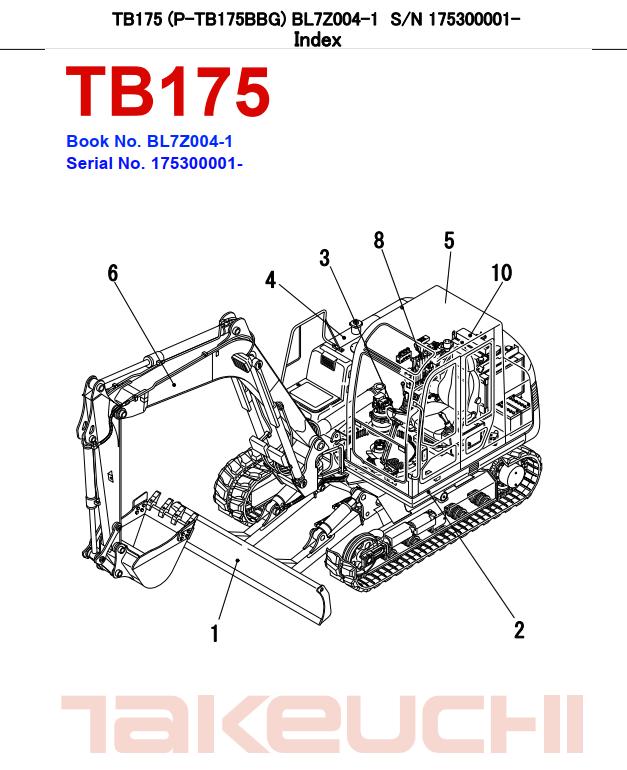 TB175 (P-TB175BBG) BL7Z004-1 S/N 175300001-
Index

TB175

Book No. BL7Z004-1
Serial No. 175300001-

6
4
3
8
5
10
1
2

TAKEUCHI