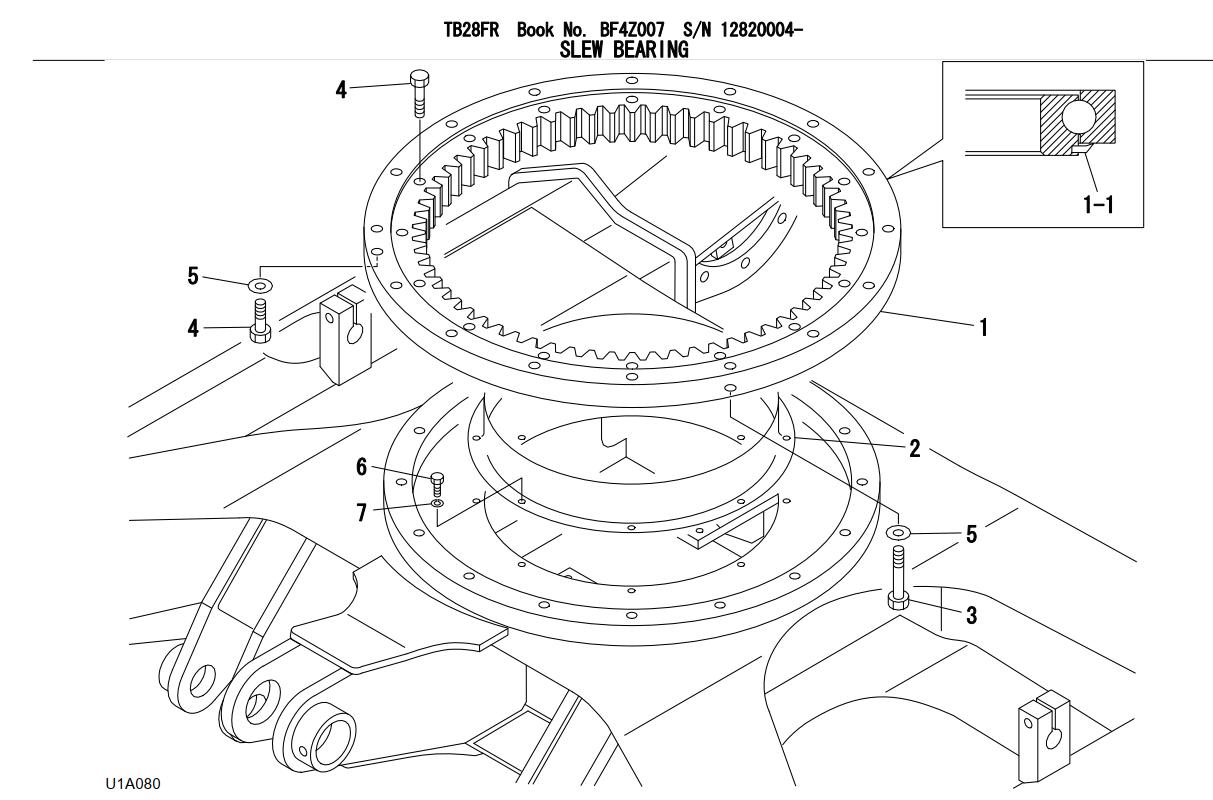 TB28FR Book No. BF4Z007 S/N 12820004-
SLEW BEARING

4

1-1

5

4

1

2

6

7

5

3

U1A080