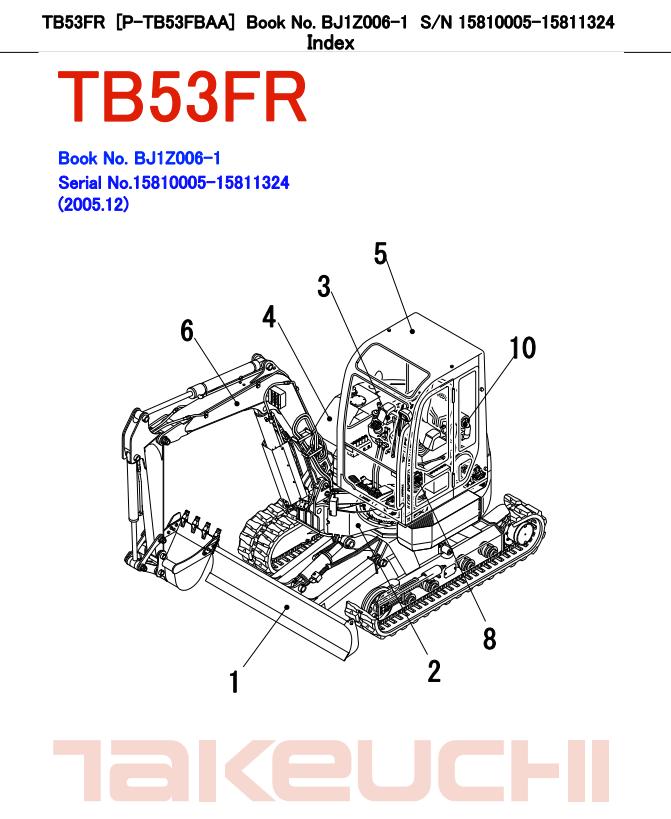 TB53FR [P-TB53FBAA] Book No. BJ1Z006-1 S/N 15810005-15811324
Index

TB53FR

Book No. BJ1Z006-1
Serial No.15810005-15811324
(2005.12)

5
3
4
6
10
8
2
1

TAKEUCHI