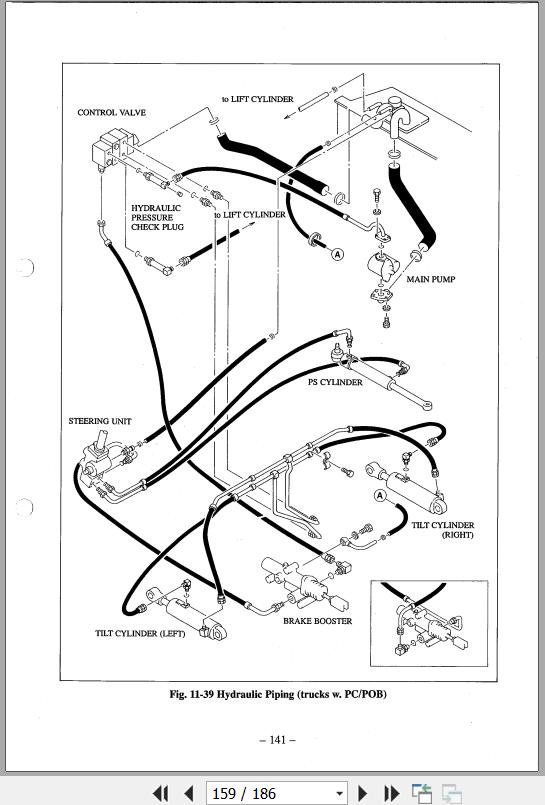 CONTROL VALVE

to LIFT CYLINDER

HYDRAULIC PRESSURE CHECK PLUG

to LIFT CYLINDER

A

MAIN PUMP

PS CYLINDER

STEERING UNIT

A

TILT CYLINDER (RIGHT)

BRAKE BOOSTER

TILT CYLINDER (LEFT)

Fig. 11-39 Hydraulic Piping (trucks w. PC/POB)

– 141 –

159 / 186