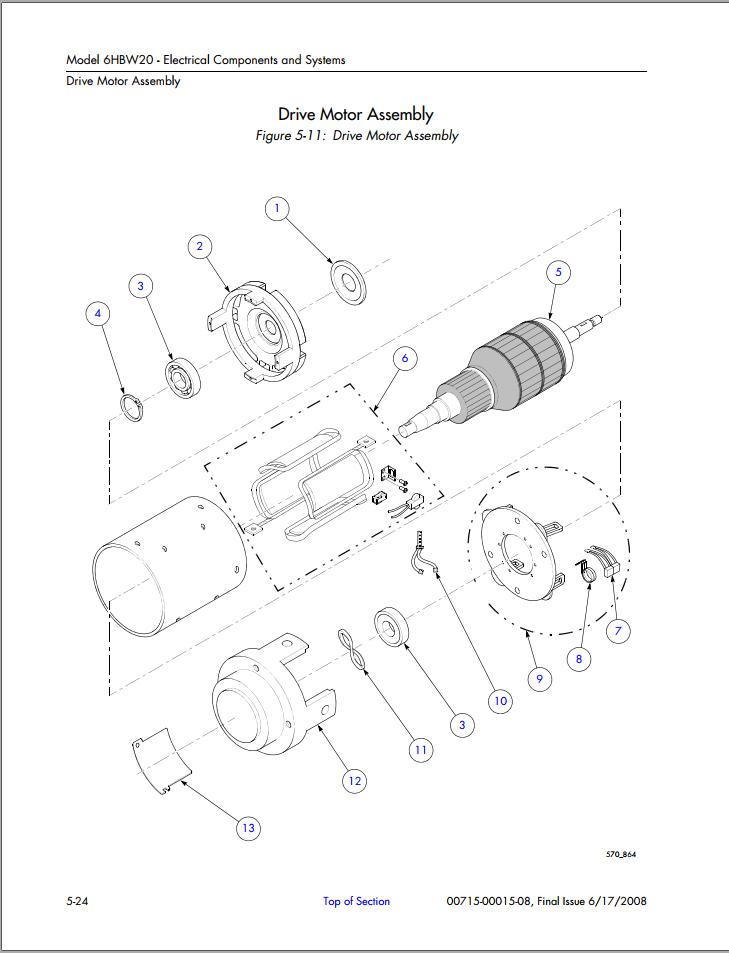 Model 6HBW20 - Electrical Components and Systems
Drive Motor Assembly

Drive Motor Assembly
Figure 5-11: Drive Motor Assembly

1
2
3
4
5
6
7
8
9
10
3
11
12
13

570_864

5-24
Top of Section
00715-00015-08, Final Issue 6/17/2008