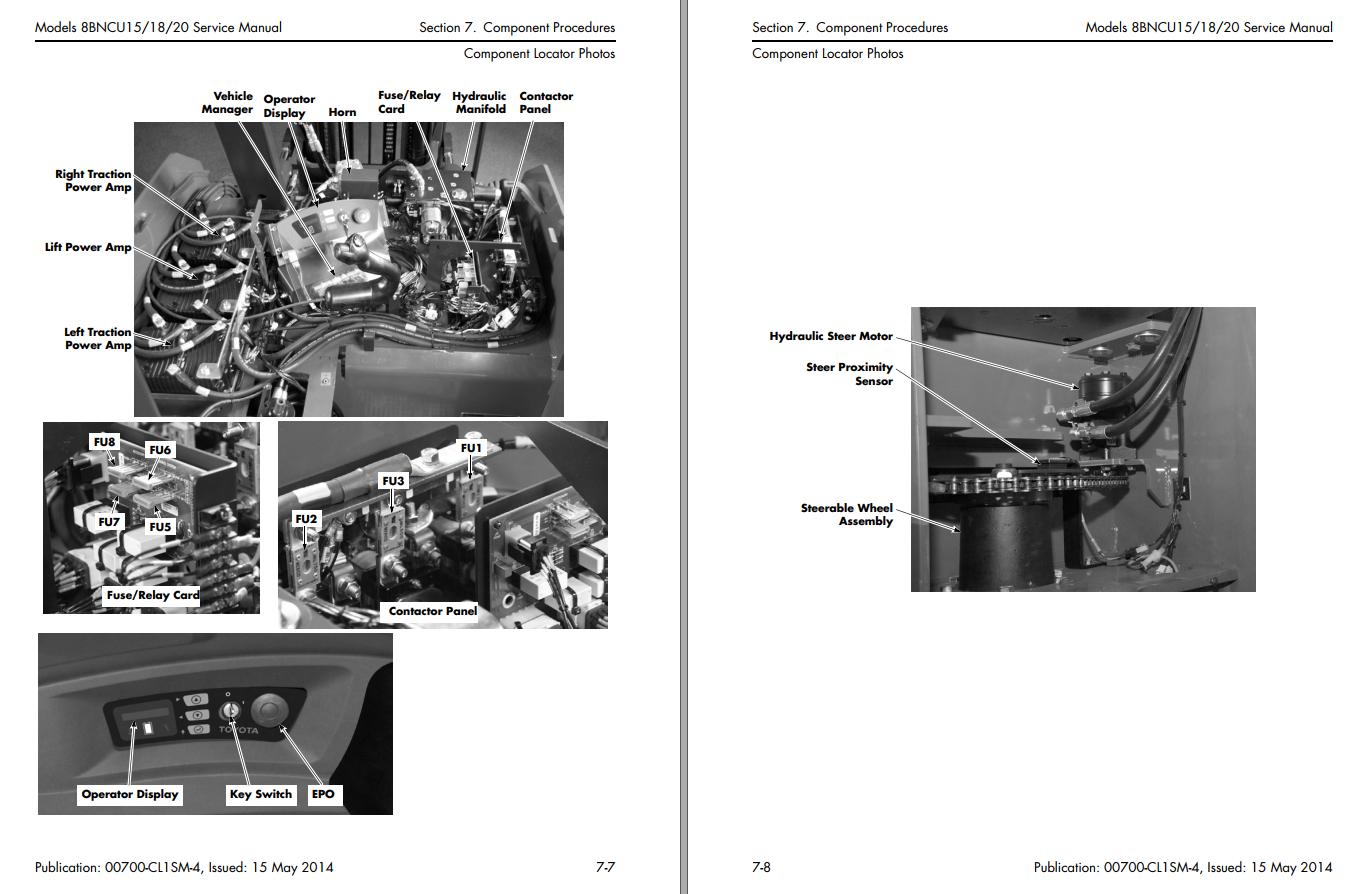 Models 8BNCU15/18/20 Service Manual

Section 7. Component Procedures

Component Locator Photos

Vehicle Manager

Operator Display

Horn

Fuse/Relay Card

Hydraulic Manifold

Contactor Panel

Right Traction Power Amp

Lift Power Amp

Left Traction Power Amp

FU8

FU6

FU7

FU5

Fuse/Relay Card

FU1

FU3

FU2

Contactor Panel

TOYOTA

Operator Display

Key Switch

EPO

Publication: 00700-CL1SM-4, Issued: 15 May 2014

7-7

Section 7. Component Procedures

Models 8BNCU15/18/20 Service Manual

Component Locator Photos

Hydraulic Steer Motor

Steer Proximity Sensor

Steerable Wheel Assembly

7-8

Publication: 00700-CL1SM-4, Issued: 15 May 2014