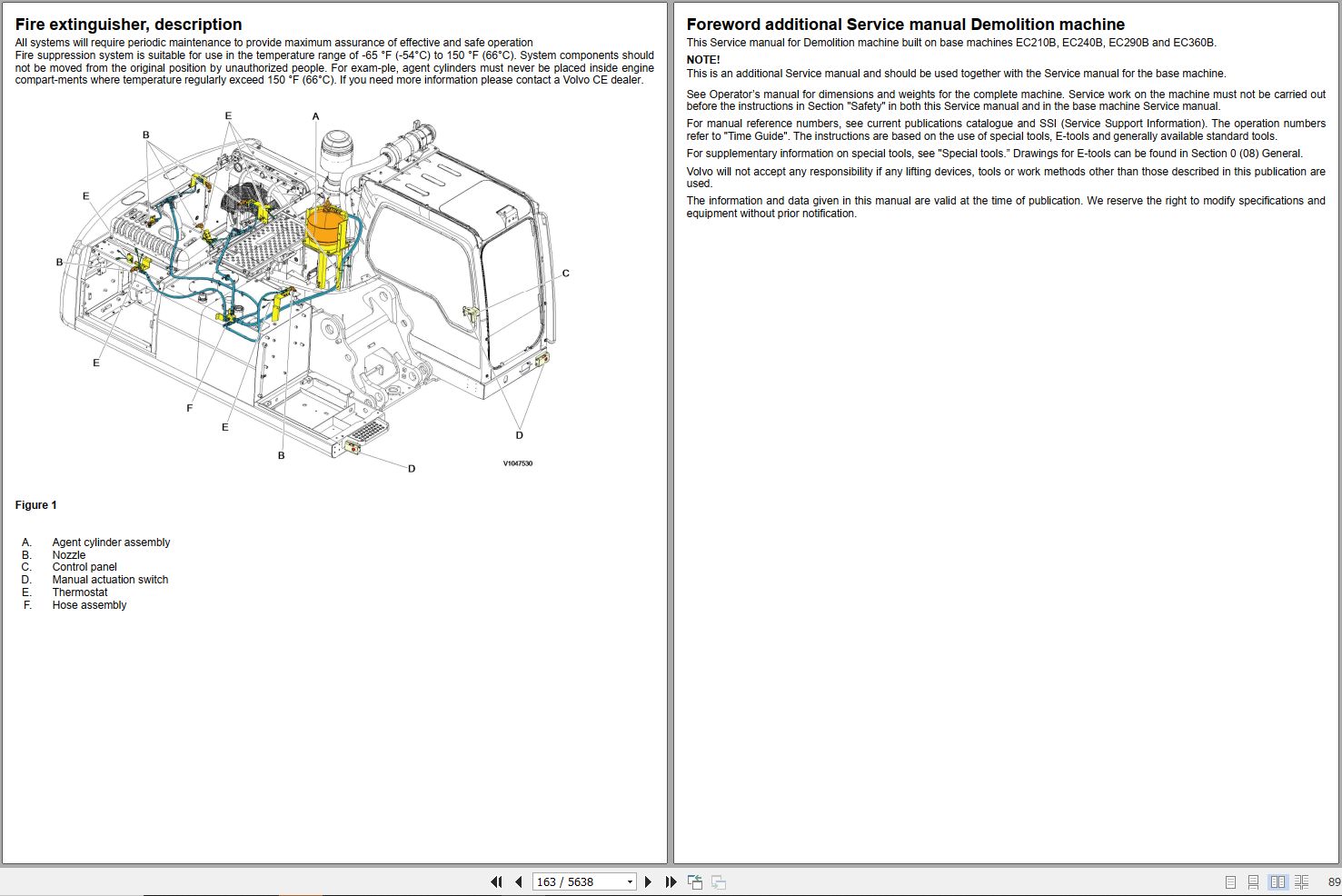 Fire extinguisher, description

All systems will require periodic maintenance to provide maximum assurance of effective and safe operation
Fire suppression system is suitable for use in the temperature range of -65 °F (-54°C) to 150 °F (66°C). System components should not be moved from the original position by unauthorized people. For exam-ple, agent cylinders must never be placed inside engine compart-ments where temperature regularly exceed 150 °F (66°C). If you need more information please contact a Volvo CE dealer.

E A B E B C E F E B D D V1047530

Figure 1

A. Agent cylinder assembly
B. Nozzle
C. Control panel
D. Manual actuation switch
E. Thermostat
F. Hose assembly

Foreword additional Service manual Demolition machine

This Service manual for Demolition machine built on base machines EC210B, EC240B, EC290B and EC360B.

NOTE!
This is an additional Service manual and should be used together with the Service manual for the base machine.

See Operator's manual for dimensions and weights for the complete machine. Service work on the machine must not be carried out before the instructions in Section "Safety" in both this Service manual and in the base machine Service manual.

For manual reference numbers, see current publications catalogue and SSI (Service Support Information). The operation numbers refer to "Time Guide". The instructions are based on the use of special tools, E-tools and generally available standard tools.

For supplementary information on special tools, see "Special tools." Drawings for E-tools can be found in Section 0 (08) General.

Volvo will not accept any responsibility if any lifting devices, tools or work methods other than those described in this publication are used.

The information and data given in this manual are valid at the time of publication. We reserve the right to modify specifications and equipment without prior notification.

163 / 5638

89