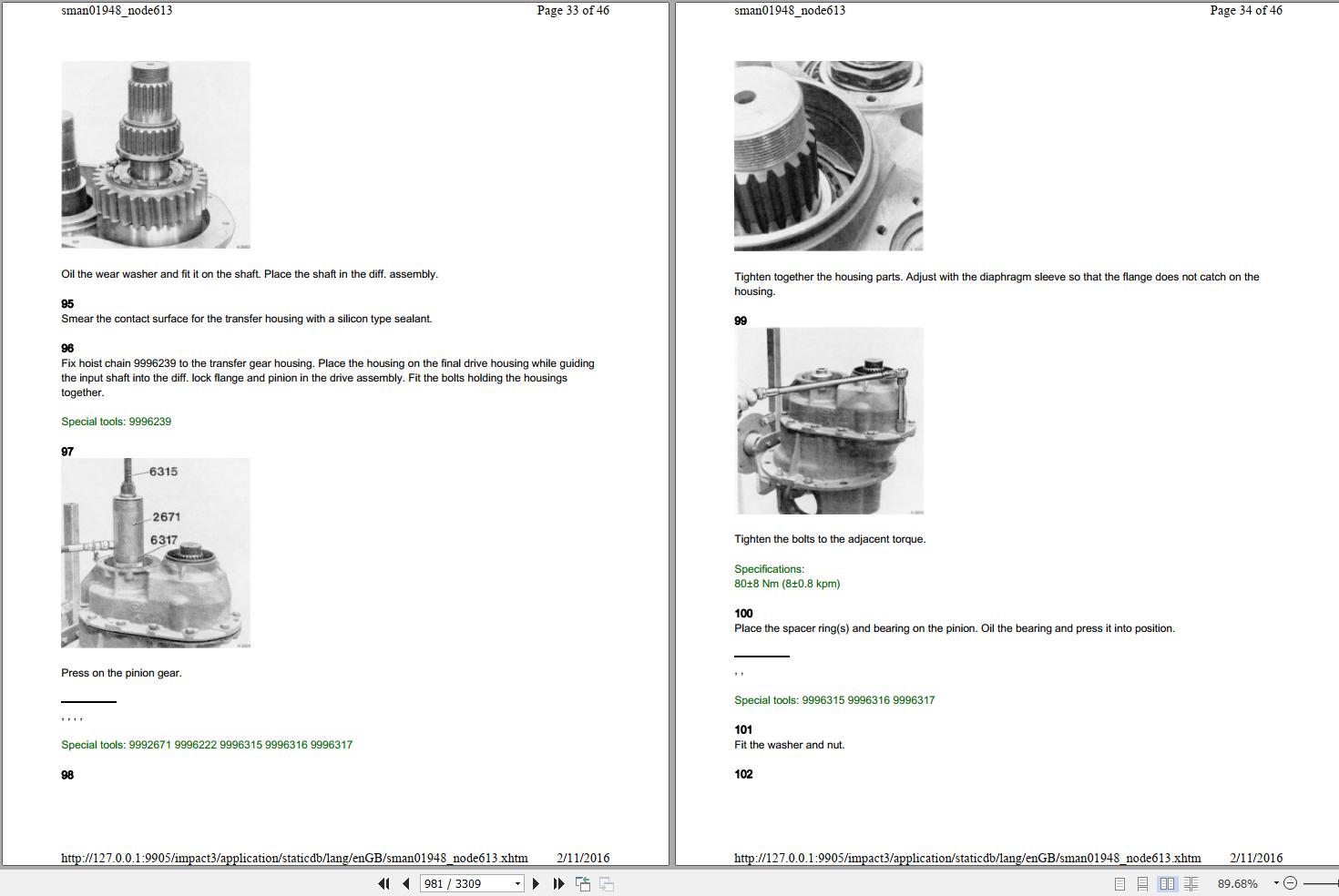 sman01948_node613 Page 33 of 46

Oil the wear washer and fit it on the shaft. Place the shaft in the diff. assembly.

95
Smear the contact surface for the transfer housing with a silicon type sealant.

96
Fix hoist chain 9996239 to the transfer gear housing. Place the housing on the final drive housing while guiding the input shaft into the diff. lock flange and pinion in the drive assembly. Fit the bolts holding the housings together.

Special tools: 9996239

97

6315
2671
6317

Press on the pinion gear.

, , , ,

Special tools: 9992671 9996222 9996315 9996316 9996317

98

http://127.0.0.1:9905/impact3/application/staticdb/lang/enGB/sman01948_node613.xhtm 2/11/2016

sman01948_node613 Page 34 of 46

Tighten together the housing parts. Adjust with the diaphragm sleeve so that the flange does not catch on the housing.

99

Tighten the bolts to the adjacent torque.

Specifications:
80±8 Nm (8±0.8 kpm)

100
Place the spacer ring(s) and bearing on the pinion. Oil the bearing and press it into position.

, ,

Special tools: 9996315 9996316 9996317

101
Fit the washer and nut.

102

http://127.0.0.1:9905/impact3/application/staticdb/lang/enGB/sman01948_node613.xhtm 2/11/2016

981 / 3309

89.68%