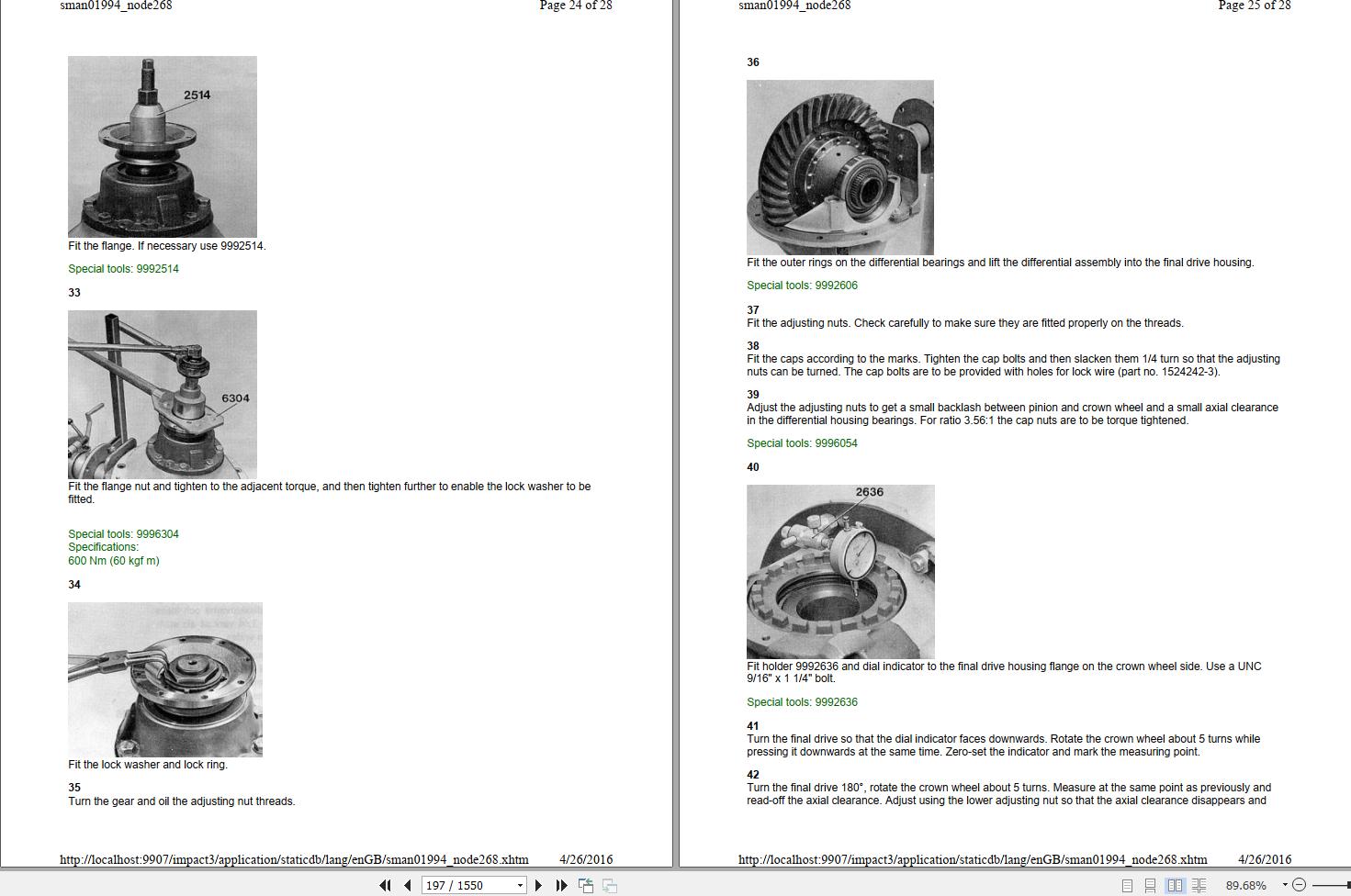 sman01994_node268 Page 24 of 28

2514

Fit the flange. If necessary use 9992514.

Special tools: 9992514

33

6304

Fit the flange nut and tighten to the adjacent torque, and then tighten further to enable the lock washer to be fitted.

Special tools: 9996304
Specifications:
600 Nm (60 kgf m)

34

Fit the lock washer and lock ring.

35
Turn the gear and oil the adjusting nut threads.

http://localhost:9907/impact3/application/staticdb/lang/enGB/sman01994_node268.xhtm 4/26/2016

sman01994_node268 Page 25 of 28

36

Fit the outer rings on the differential bearings and lift the differential assembly into the final drive housing.

Special tools: 9992606

37
Fit the adjusting nuts. Check carefully to make sure they are fitted properly on the threads.

38
Fit the caps according to the marks. Tighten the cap bolts and then slacken them 1/4 turn so that the adjusting nuts can be turned. The cap bolts are to be provided with holes for lock wire (part no. 1524242-3).

39
Adjust the adjusting nuts to get a small backlash between pinion and crown wheel and a small axial clearance in the differential housing bearings. For ratio 3.56:1 the cap nuts are to be torque tightened.

Special tools: 9996054

40

2636

Fit holder 9992636 and dial indicator to the final drive housing flange on the crown wheel side. Use a UNC 9/16" x 1 1/4" bolt.

Special tools: 9992636

41
Turn the final drive so that the dial indicator faces downwards. Rotate the crown wheel about 5 turns while pressing it downwards at the same time. Zero-set the indicator and mark the measuring point.

42
Turn the final drive 180°, rotate the crown wheel about 5 turns. Measure at the same point as previously and read-off the axial clearance. Adjust using the lower adjusting nut so that the axial clearance disappears and

http://localhost:9907/impact3/application/staticdb/lang/enGB/sman01994_node268.xhtm 4/26/2016

197 / 1550

89.68%