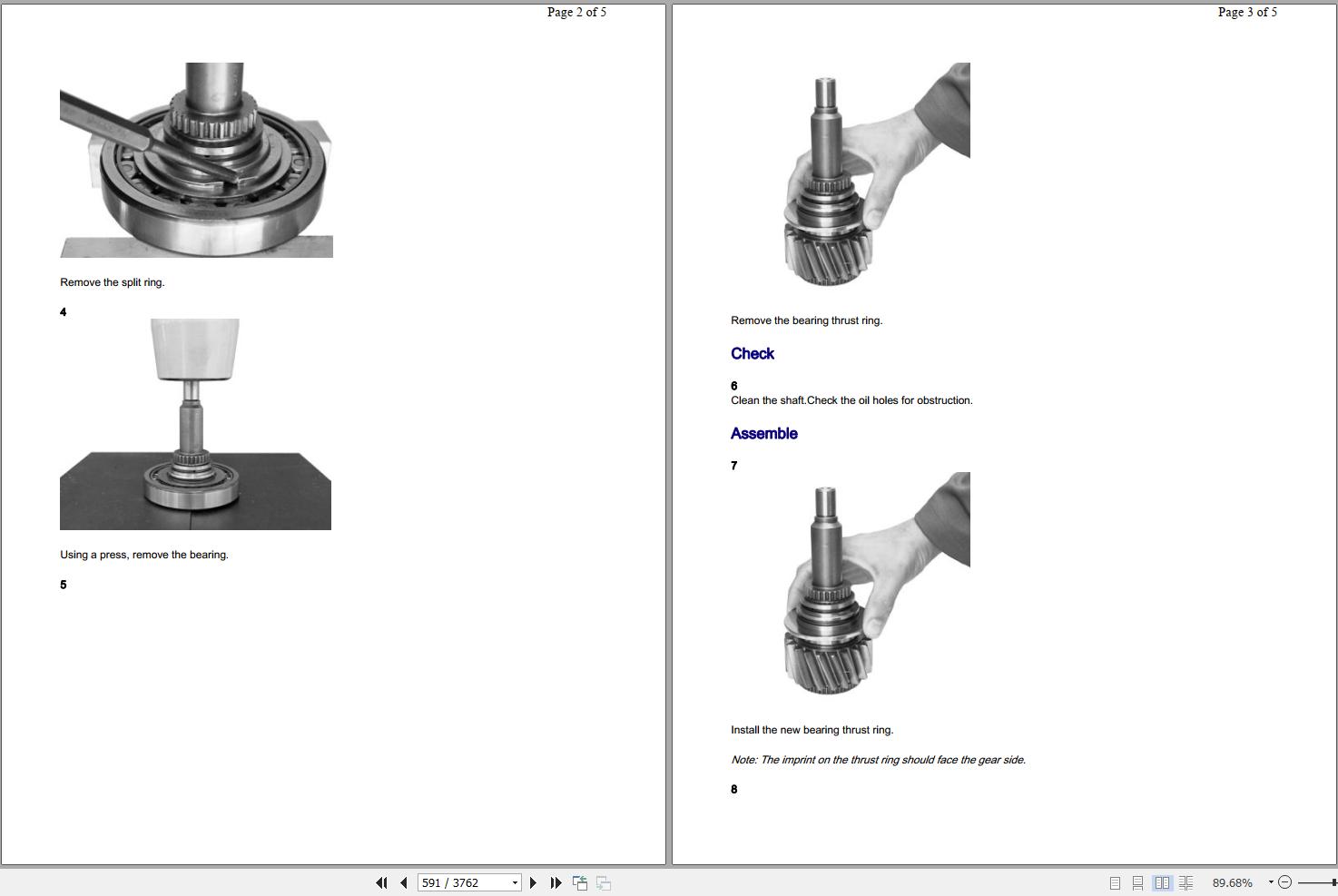 Page 2 of 5

Remove the split ring.

4

Using a press, remove the bearing.

5

Page 3 of 5

Remove the bearing thrust ring.

Check

6
Clean the shaft.Check the oil holes for obstruction.

Assemble

7

Install the new bearing thrust ring.

Note: The imprint on the thrust ring should face the gear side.

8

591 / 3762

89.68%