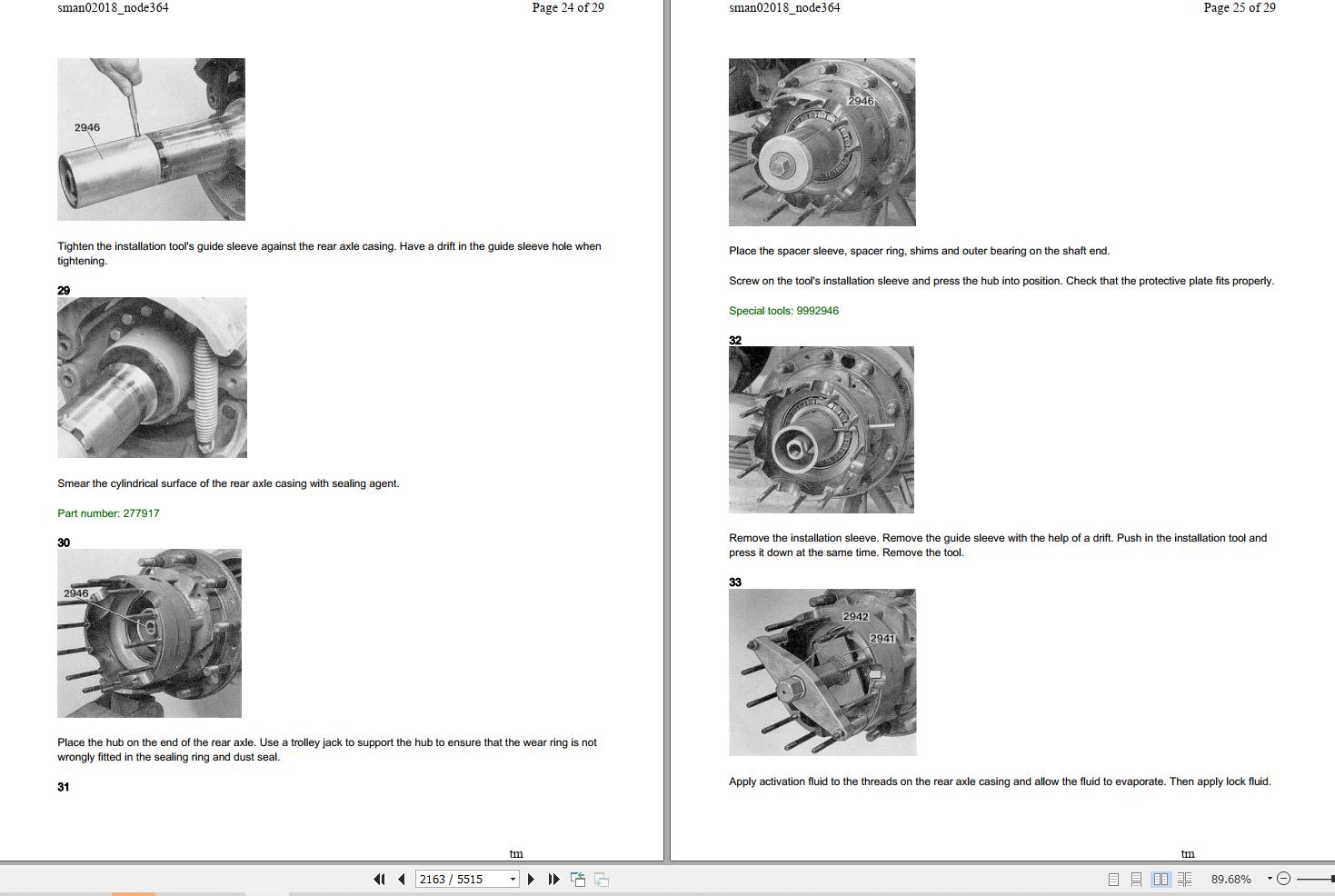 sman02018_node364 Page 24 of 29

2946

Tighten the installation tool's guide sleeve against the rear axle casing. Have a drift in the guide sleeve hole when tightening.

29

Smear the cylindrical surface of the rear axle casing with sealing agent.

Part number: 277917

30

2946

Place the hub on the end of the rear axle. Use a trolley jack to support the hub to ensure that the wear ring is not wrongly fitted in the sealing ring and dust seal.

31

tm

sman02018_node364 Page 25 of 29

2946

Place the spacer sleeve, spacer ring, shims and outer bearing on the shaft end.

Screw on the tool's installation sleeve and press the hub into position. Check that the protective plate fits properly.

Special tools: 9992946

32

Remove the installation sleeve. Remove the guide sleeve with the help of a drift. Push in the installation tool and press it down at the same time. Remove the tool.

33

2942

2941

Apply activation fluid to the threads on the rear axle casing and allow the fluid to evaporate. Then apply lock fluid.

tm

2163 / 5515

89.68%