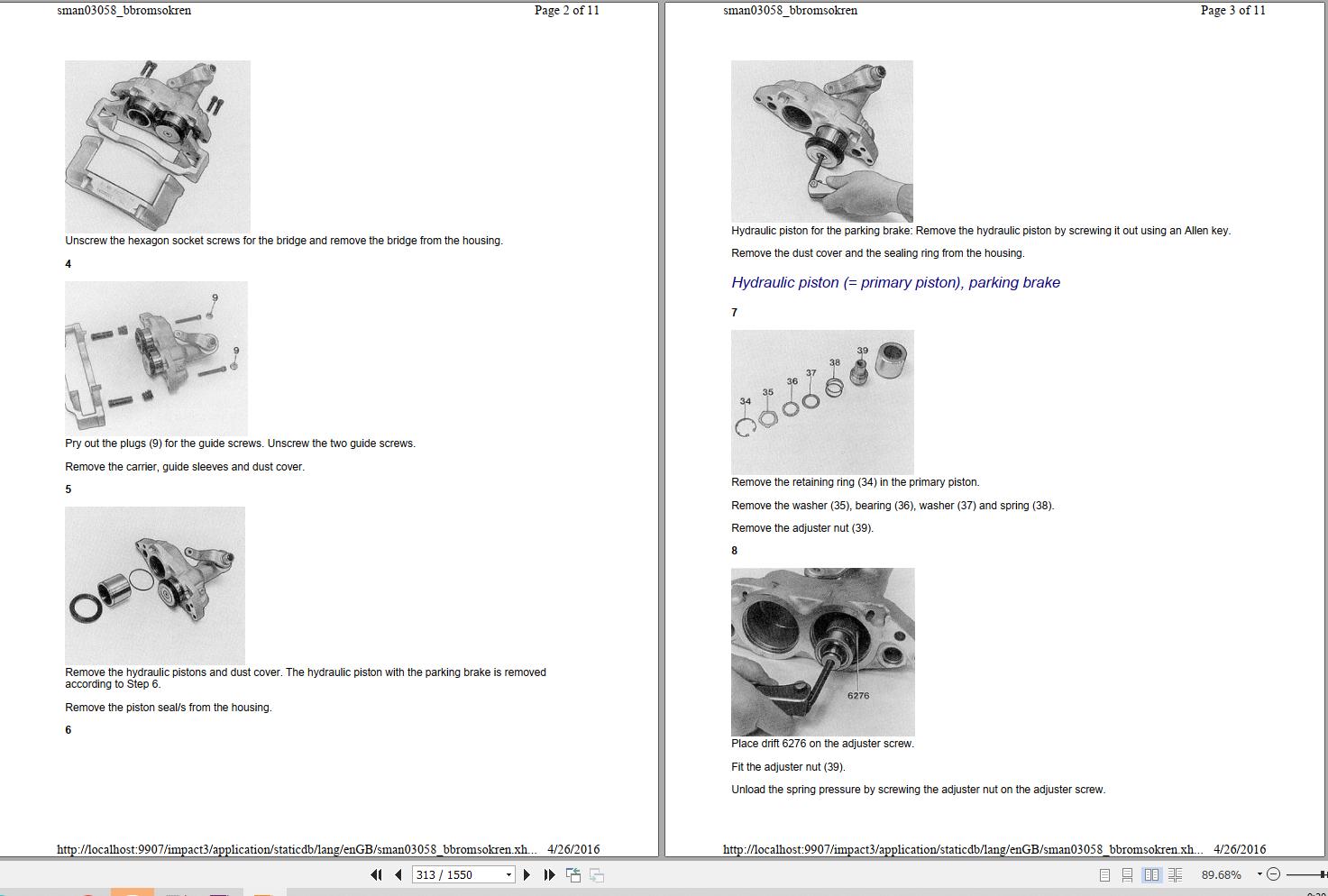 sman03058_bbromsokren Page 2 of 11

Unscrew the hexagon socket screws for the bridge and remove the bridge from the housing.

4

9

9

Pry out the plugs (9) for the guide screws. Unscrew the two guide screws.

Remove the carrier, guide sleeves and dust cover.

5

Remove the hydraulic pistons and dust cover. The hydraulic piston with the parking brake is removed according to Step 6.

Remove the piston seal/s from the housing.

6

http://localhost:9907/impact3/application/staticdb/lang/enGB/sman03058_bbromsokren.xh... 4/26/2016

sman03058_bbromsokren Page 3 of 11

Hydraulic piston for the parking brake: Remove the hydraulic piston by screwing it out using an Allen key.

Remove the dust cover and the sealing ring from the housing.

Hydraulic piston (= primary piston), parking brake

7

34 35 36 37 38 39

Remove the retaining ring (34) in the primary piston.

Remove the washer (35), bearing (36), washer (37) and spring (38).

Remove the adjuster nut (39).

8

6276

Place drift 6276 on the adjuster screw.

Fit the adjuster nut (39).

Unload the spring pressure by screwing the adjuster nut on the adjuster screw.

http://localhost:9907/impact3/application/staticdb/lang/enGB/sman03058_bbromsokren.xh... 4/26/2016

313 / 1550

89.68%