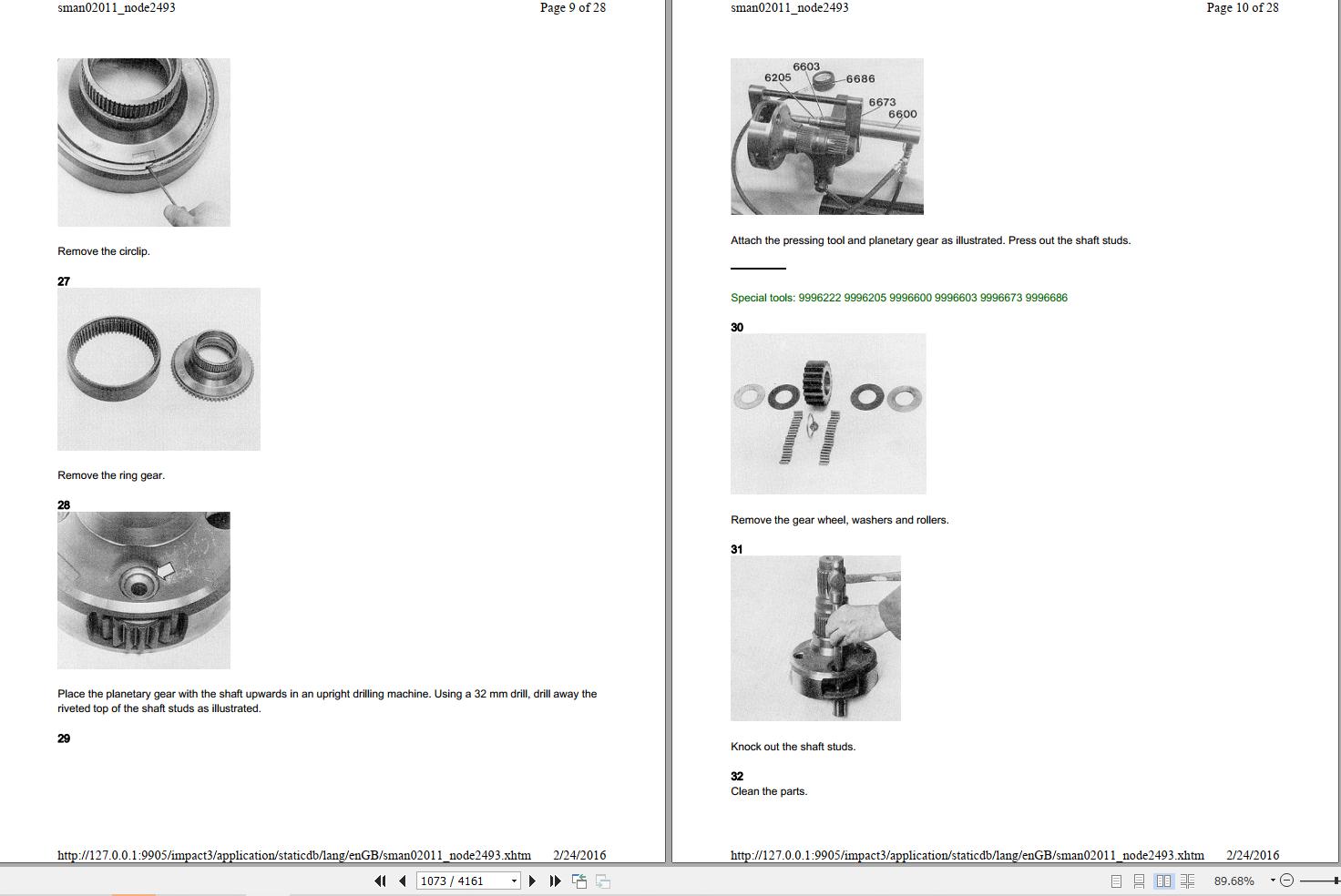 sman02011_node2493

Page 9 of 28

Remove the circlip.

27

Remove the ring gear.

28

Place the planetary gear with the shaft upwards in an upright drilling machine. Using a 32 mm drill, drill away the riveted top of the shaft studs as illustrated.

29

http://127.0.0.1:9905/impact3/application/staticdb/lang/enGB/sman02011_node2493.xhtm 2/24/2016

sman02011_node2493

Page 10 of 28

6603
6205
6686
6673
6600

Attach the pressing tool and planetary gear as illustrated. Press out the shaft studs.

Special tools: 9996222 9996205 9996600 9996603 9996673 9996686

30

Remove the gear wheel, washers and rollers.

31

Knock out the shaft studs.

32
Clean the parts.

http://127.0.0.1:9905/impact3/application/staticdb/lang/enGB/sman02011_node2493.xhtm 2/24/2016

1073 / 4161

89.68%