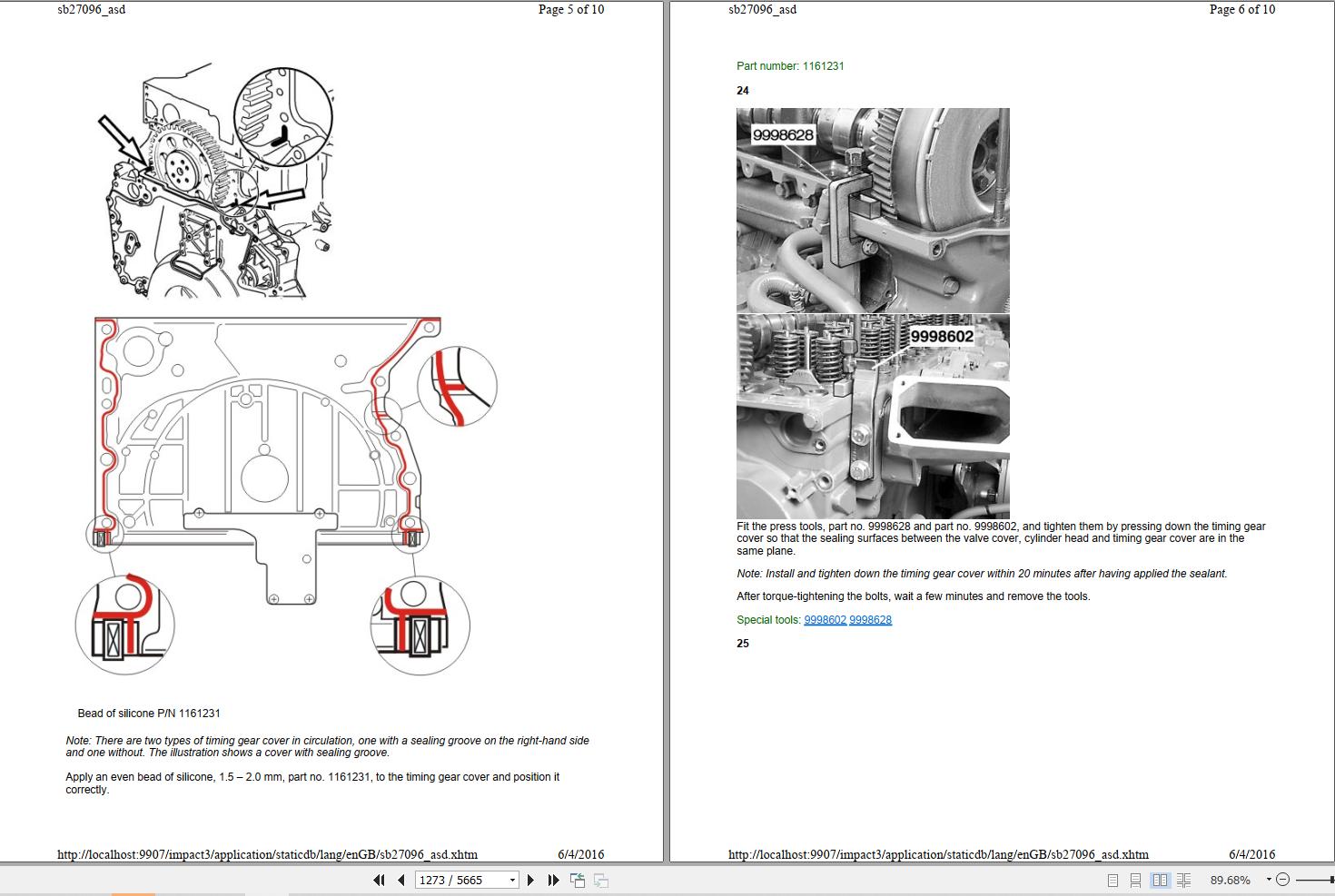 sb27096_asd

Page 5 of 10

Bead of silicone P/N 1161231

Note: There are two types of timing gear cover in circulation, one with a sealing groove on the right-hand side and one without. The illustration shows a cover with sealing groove.

Apply an even bead of silicone, 1.5 – 2.0 mm, part no. 1161231, to the timing gear cover and position it correctly.

http://localhost:9907/impact3/application/staticdb/lang/enGB/sb27096_asd.xhtm

6/4/2016

sb27096_asd

Page 6 of 10

Part number: 1161231

24

9998628

9998602

Fit the press tools, part no. 9998628 and part no. 9998602, and tighten them by pressing down the timing gear cover so that the sealing surfaces between the valve cover, cylinder head and timing gear cover are in the same plane.

Note: Install and tighten down the timing gear cover within 20 minutes after having applied the sealant.

After torque-tightening the bolts, wait a few minutes and remove the tools.

Special tools: 9998602 9998628

25

http://localhost:9907/impact3/application/staticdb/lang/enGB/sb27096_asd.xhtm

6/4/2016

1273 / 5665

89.68%