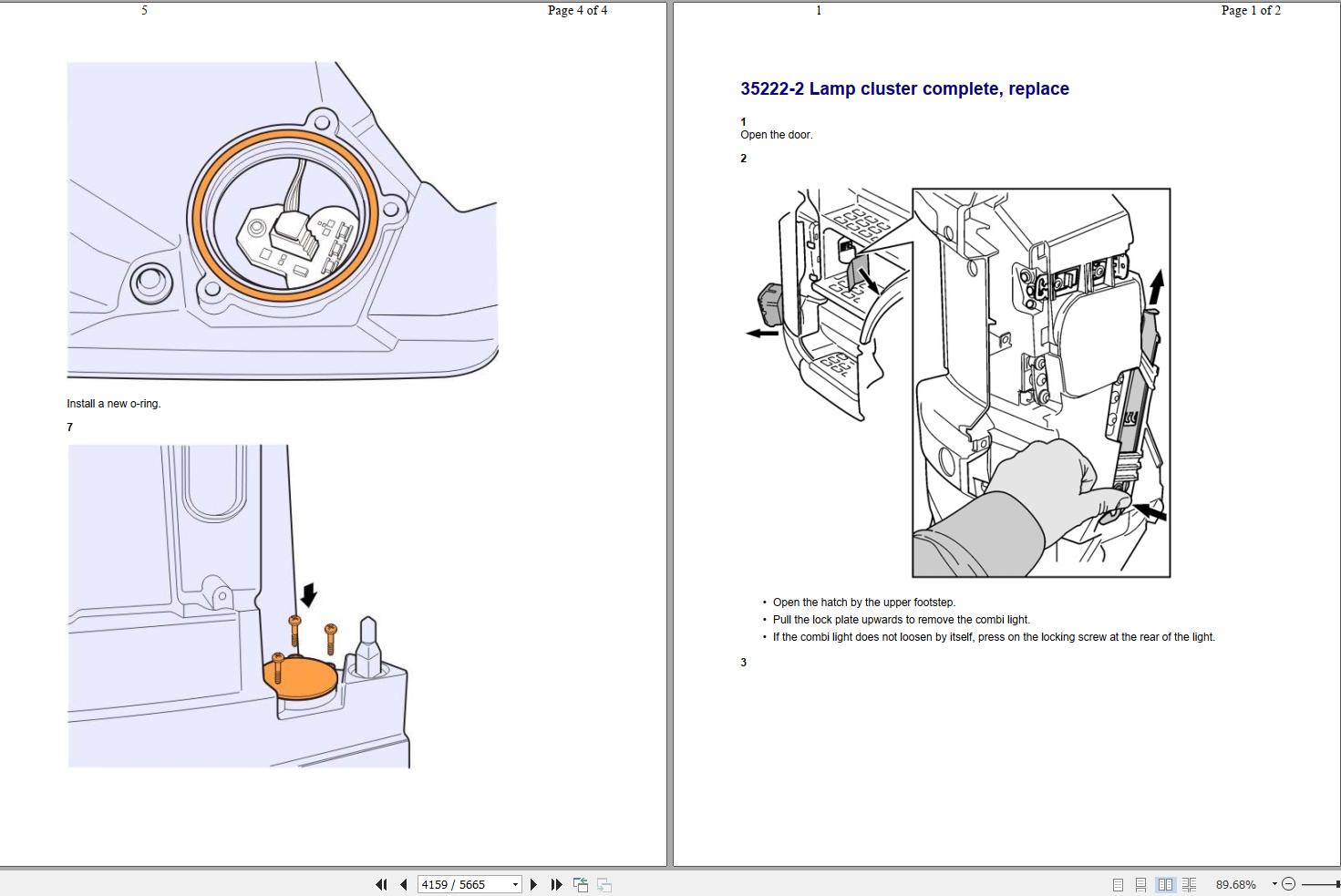 5

Page 4 of 4

Install a new o-ring.

7

1

Page 1 of 2

35222-2 Lamp cluster complete, replace

1
Open the door.

2

• Open the hatch by the upper footstep.
• Pull the lock plate upwards to remove the combi light.
• If the combi light does not loosen by itself, press on the locking screw at the rear of the light.

3

4159 / 5665

89.68%