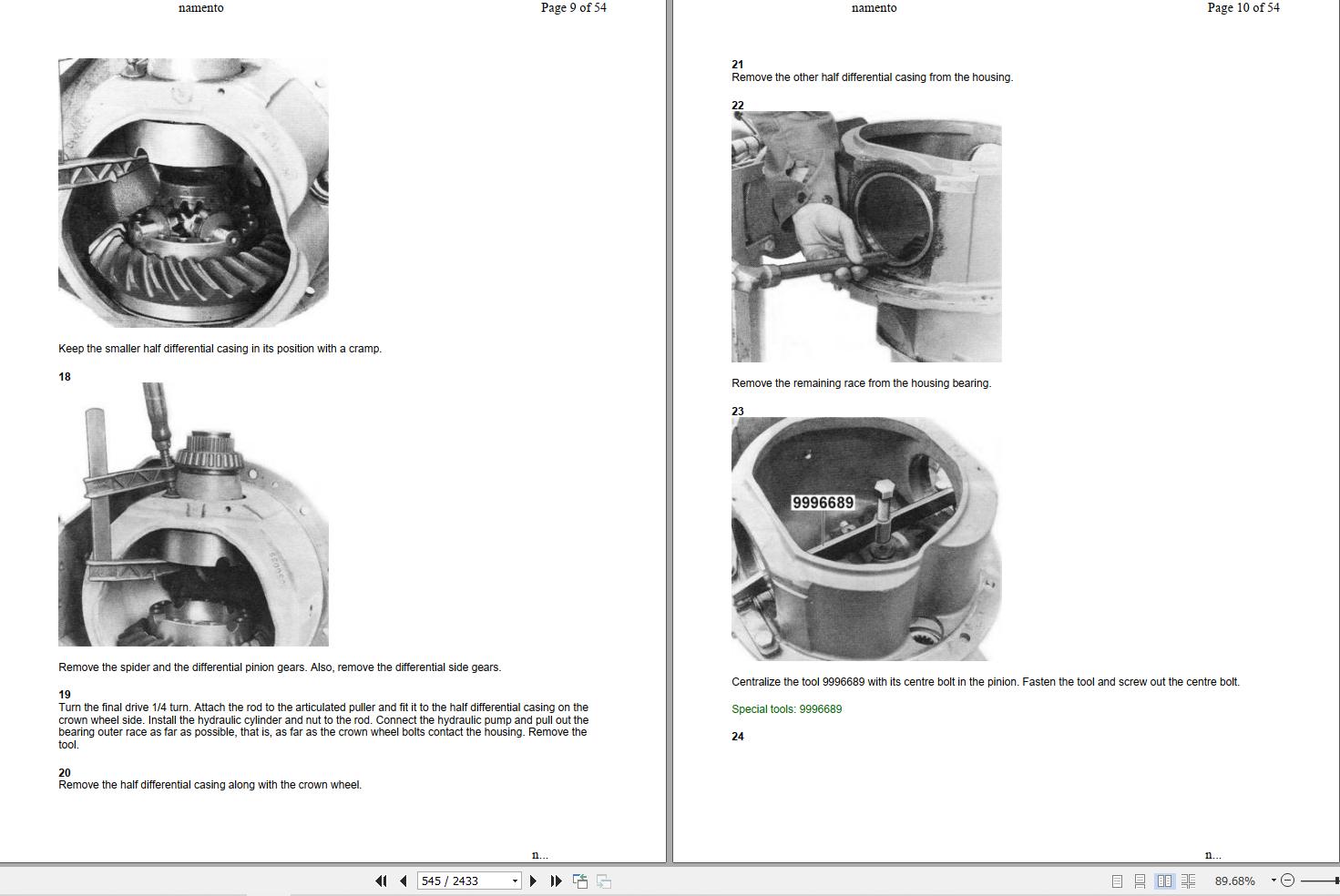 namento Page 9 of 54

Keep the smaller half differential casing in its position with a cramp.

18

Remove the spider and the differential pinion gears. Also, remove the differential side gears.

19
Turn the final drive 1/4 turn. Attach the rod to the articulated puller and fit it to the half differential casing on the crown wheel side. Install the hydraulic cylinder and nut to the rod. Connect the hydraulic pump and pull out the bearing outer race as far as possible, that is, as far as the crown wheel bolts contact the housing. Remove the tool.

20
Remove the half differential casing along with the crown wheel.

n...

namento Page 10 of 54

21
Remove the other half differential casing from the housing.

22

Remove the remaining race from the housing bearing.

23

9996689

Centralize the tool 9996689 with its centre bolt in the pinion. Fasten the tool and screw out the centre bolt.

Special tools: 9996689

24

n...

545 / 2433

89.68%