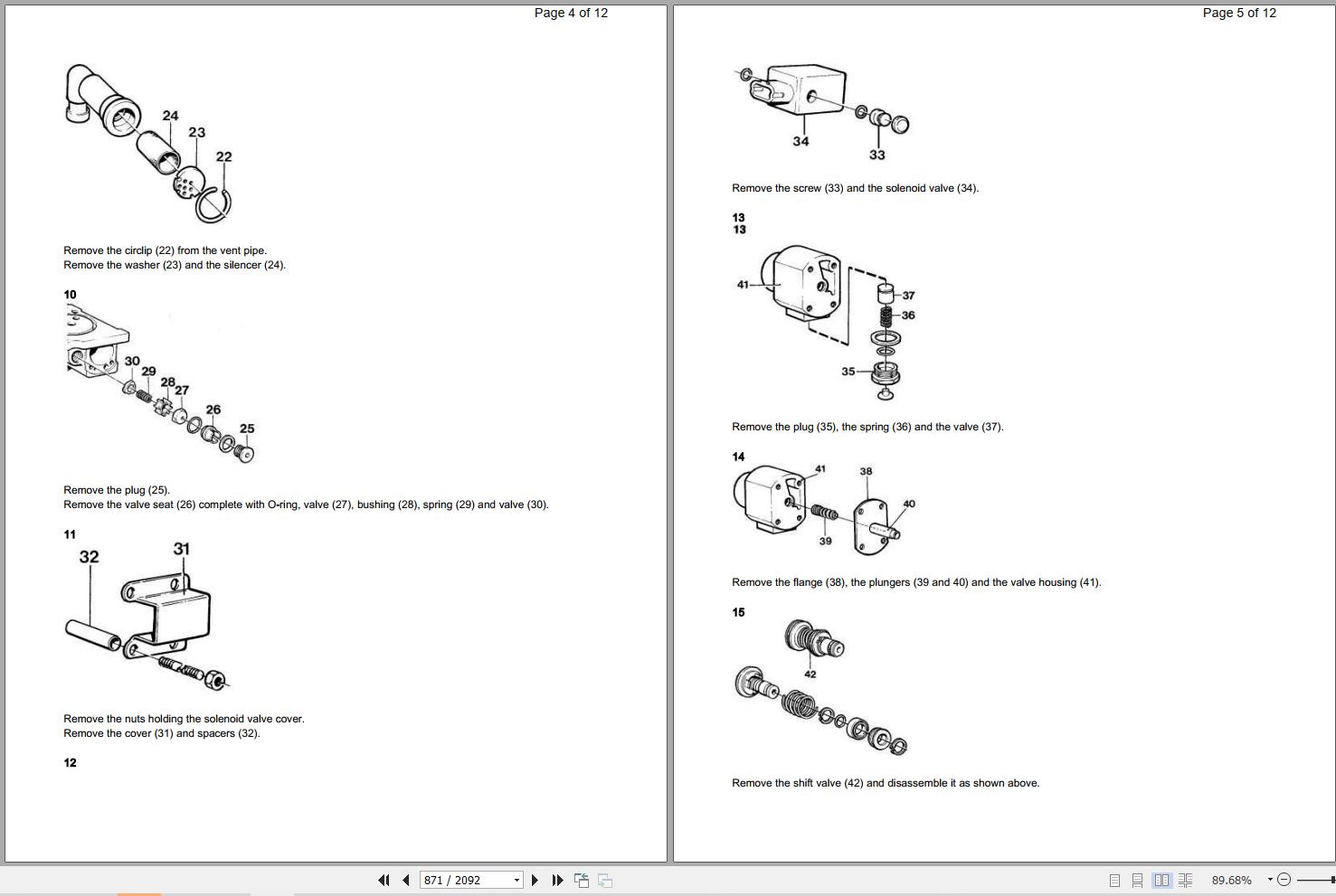 Page 4 of 12

24
23
22

Remove the circlip (22) from the vent pipe.
Remove the washer (23) and the silencer (24).

10

30
29
28
27
26
25

Remove the plug (25).
Remove the valve seat (26) complete with O-ring, valve (27), bushing (28), spring (29) and valve (30).

11

32
31

Remove the nuts holding the solenoid valve cover.
Remove the cover (31) and spacers (32).

12

Page 5 of 12

34
33

Remove the screw (33) and the solenoid valve (34).

13
13

41
37
36
35

Remove the plug (35), the spring (36) and the valve (37).

14

41
38
40
39

Remove the flange (38), the plungers (39 and 40) and the valve housing (41).

15

42

Remove the shift valve (42) and disassemble it as shown above.

871 / 2092
89.68%