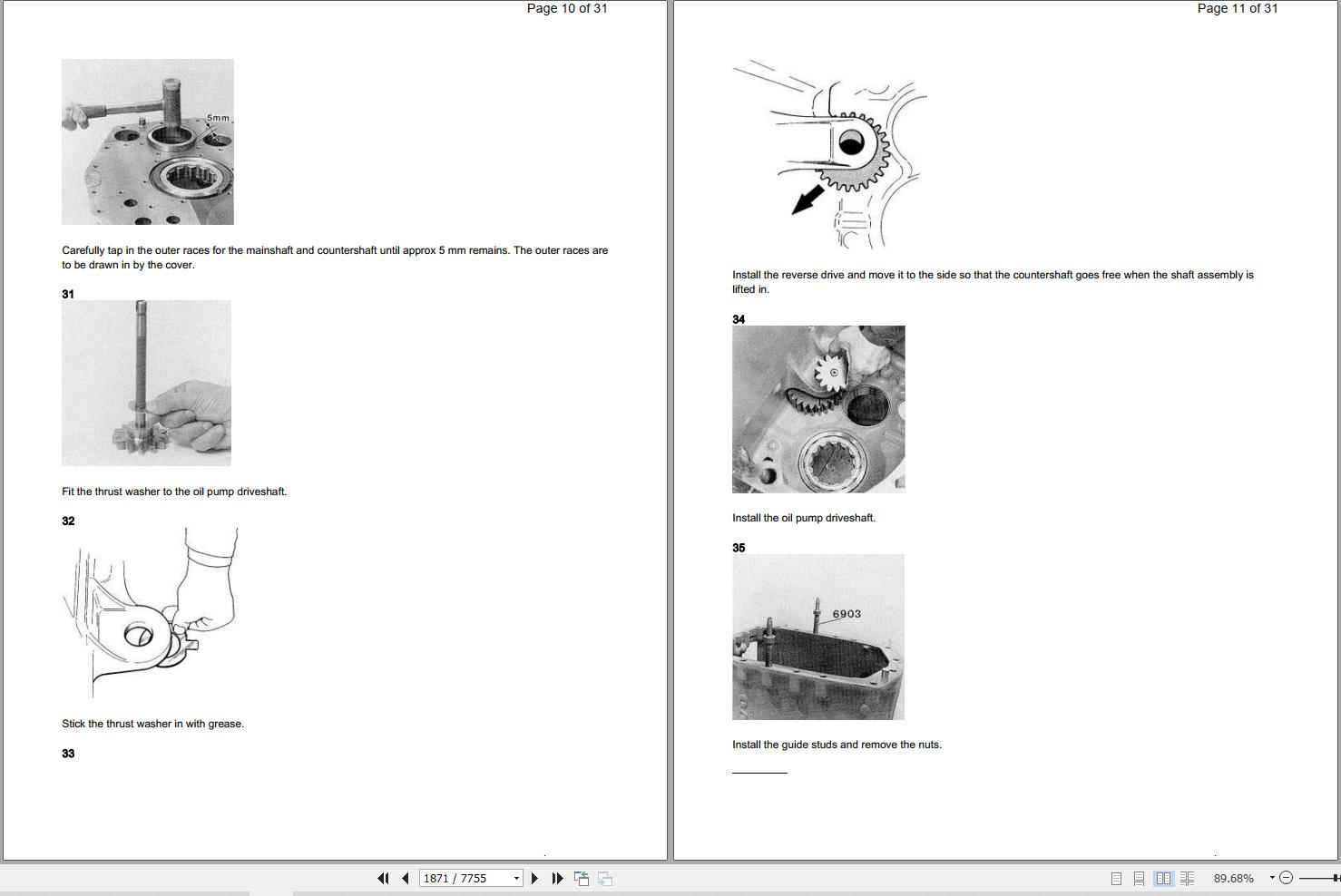 Page 10 of 31

5mm

Carefully tap in the outer races for the mainshaft and countershaft until approx 5 mm remains. The outer races are to be drawn in by the cover.

31

Fit the thrust washer to the oil pump driveshaft.

32

Stick the thrust washer in with grease.

33

Page 11 of 31

Install the reverse drive and move it to the side so that the countershaft goes free when the shaft assembly is lifted in.

34

Install the oil pump driveshaft.

35

6903

Install the guide studs and remove the nuts.

1871 / 7755

89.68%