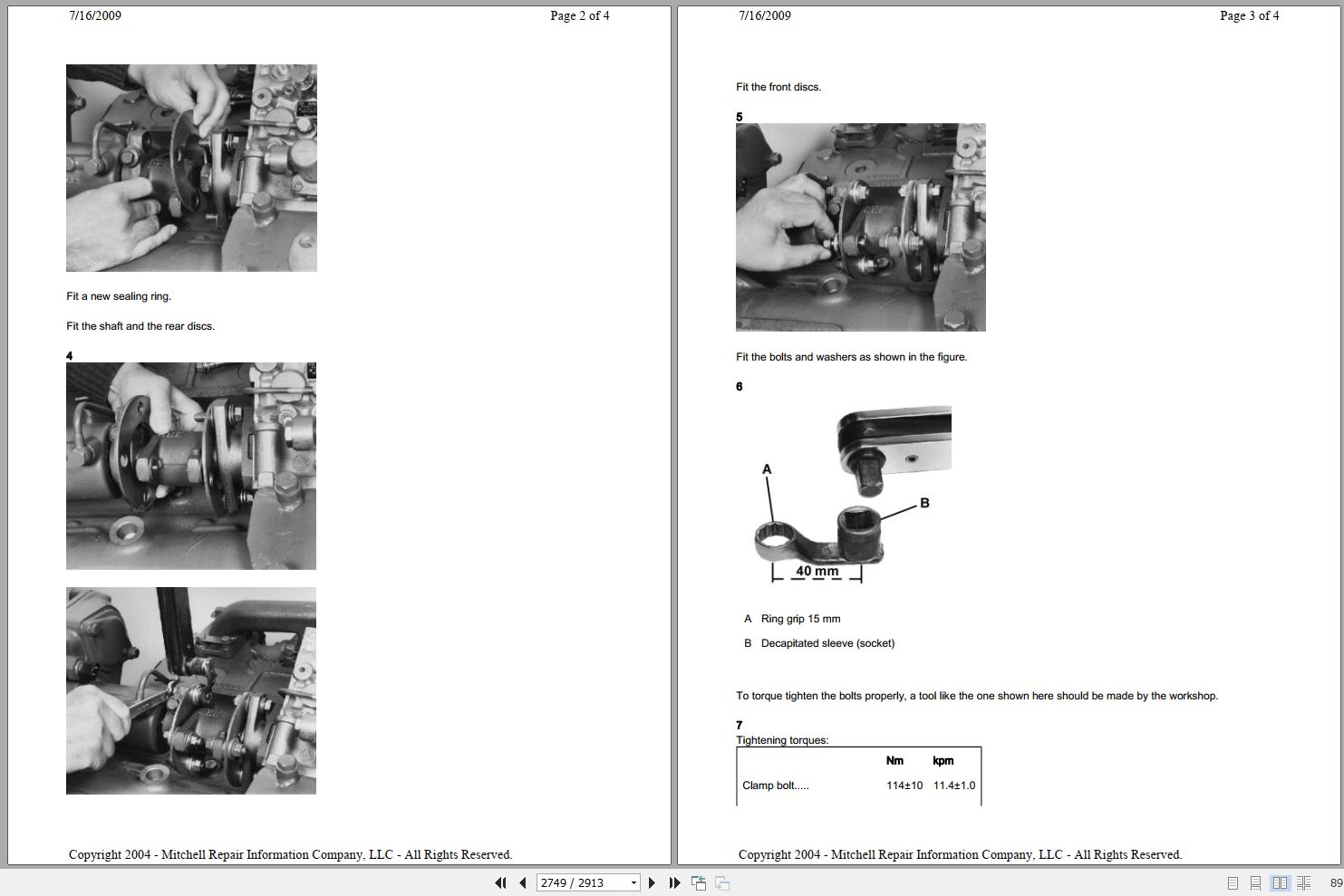 7/16/2009 Page 2 of 4

Fit a new sealing ring.

Fit the shaft and the rear discs.

4

Copyright 2004 - Mitchell Repair Information Company, LLC - All Rights Reserved.

7/16/2009 Page 3 of 4

Fit the front discs.

5

Fit the bolts and washers as shown in the figure.

6

A

B

40 mm

A Ring grip 15 mm

B Decapitated sleeve (socket)

To torque tighten the bolts properly, a tool like the one shown here should be made by the workshop.

7

Tightening torques:

| | Nm | kpm |
|---|---|---|
| Clamp bolt..... | 114±10 | 11.4±1.0 |

Copyright 2004 - Mitchell Repair Information Company, LLC - All Rights Reserved.

2749 / 2913

89