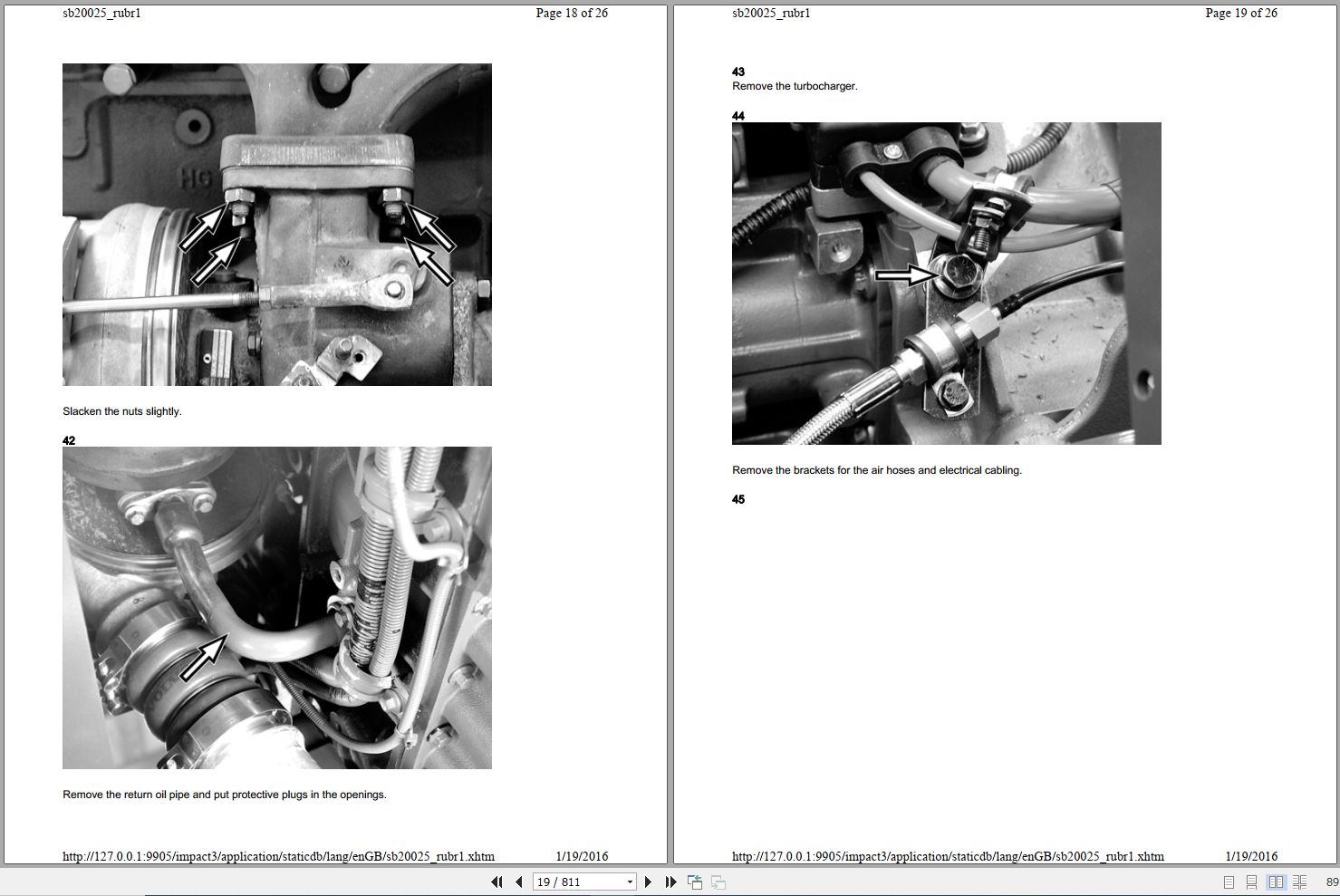 sb20025_rubr1 Page 18 of 26

Slacken the nuts slightly.

42

Remove the return oil pipe and put protective plugs in the openings.

http://127.0.0.1:9905/impact3/application/staticdb/lang/enGB/sb20025_rubr1.xhtm 1/19/2016

sb20025_rubr1 Page 19 of 26

43
Remove the turbocharger.

44

Remove the brackets for the air hoses and electrical cabling.

45

http://127.0.0.1:9905/impact3/application/staticdb/lang/enGB/sb20025_rubr1.xhtm 1/19/2016

19 / 811

89