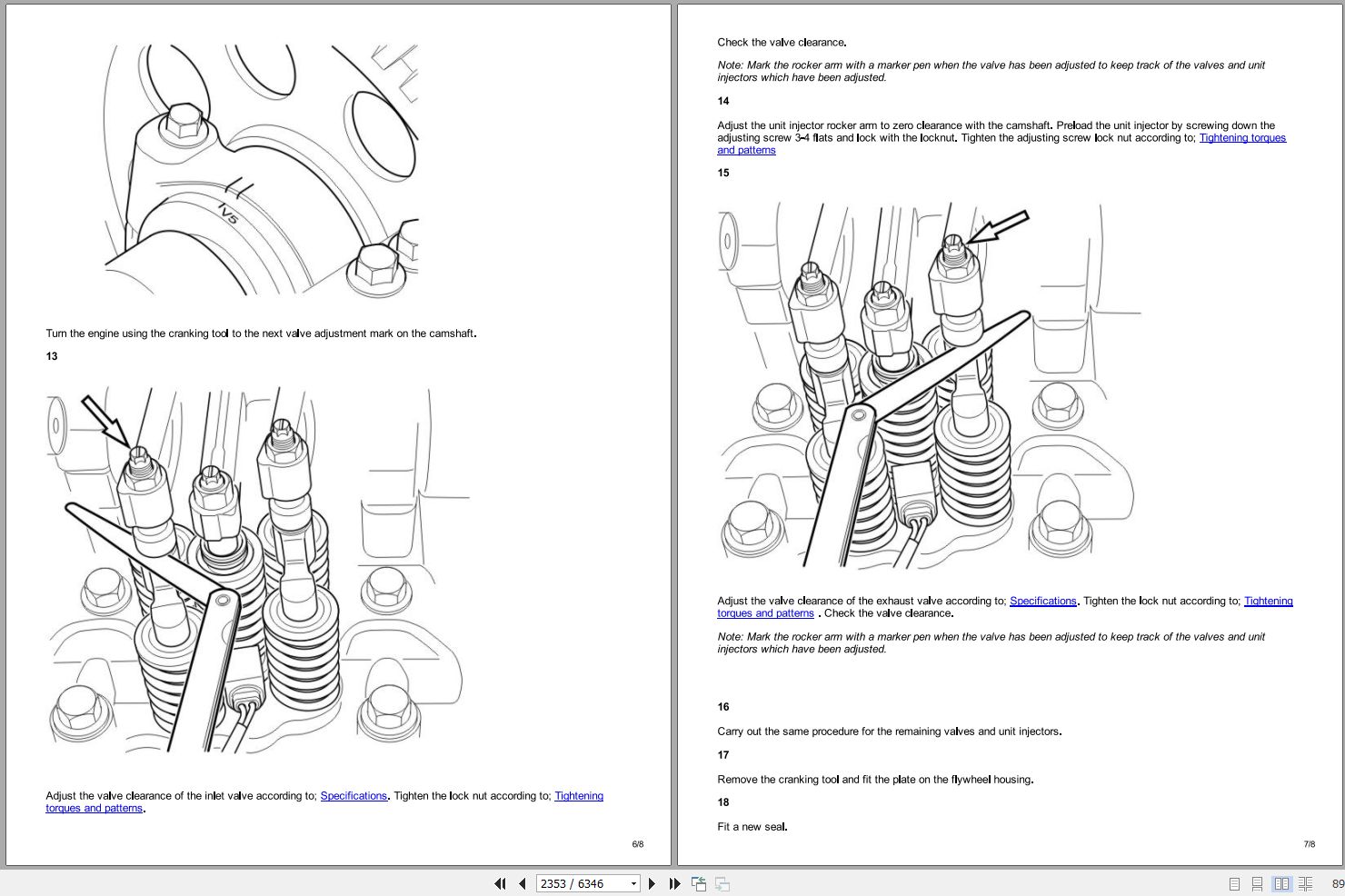 IV5

Turn the engine using the cranking tool to the next valve adjustment mark on the camshaft.

13

Adjust the valve clearance of the inlet valve according to; Specifications. Tighten the lock nut according to; Tightening torques and patterns.

6/8

Check the valve clearance.

Note: Mark the rocker arm with a marker pen when the valve has been adjusted to keep track of the valves and unit injectors which have been adjusted.

14

Adjust the unit injector rocker arm to zero clearance with the camshaft. Preload the unit injector by screwing down the adjusting screw 3-4 flats and lock with the locknut. Tighten the adjusting screw lock nut according to; Tightening torques and patterns

15

Adjust the valve clearance of the exhaust valve according to; Specifications. Tighten the lock nut according to; Tightening torques and patterns . Check the valve clearance.

Note: Mark the rocker arm with a marker pen when the valve has been adjusted to keep track of the valves and unit injectors which have been adjusted.

16

Carry out the same procedure for the remaining valves and unit injectors.

17

Remove the cranking tool and fit the plate on the flywheel housing.

18

Fit a new seal.

7/8

2353 / 6346

89