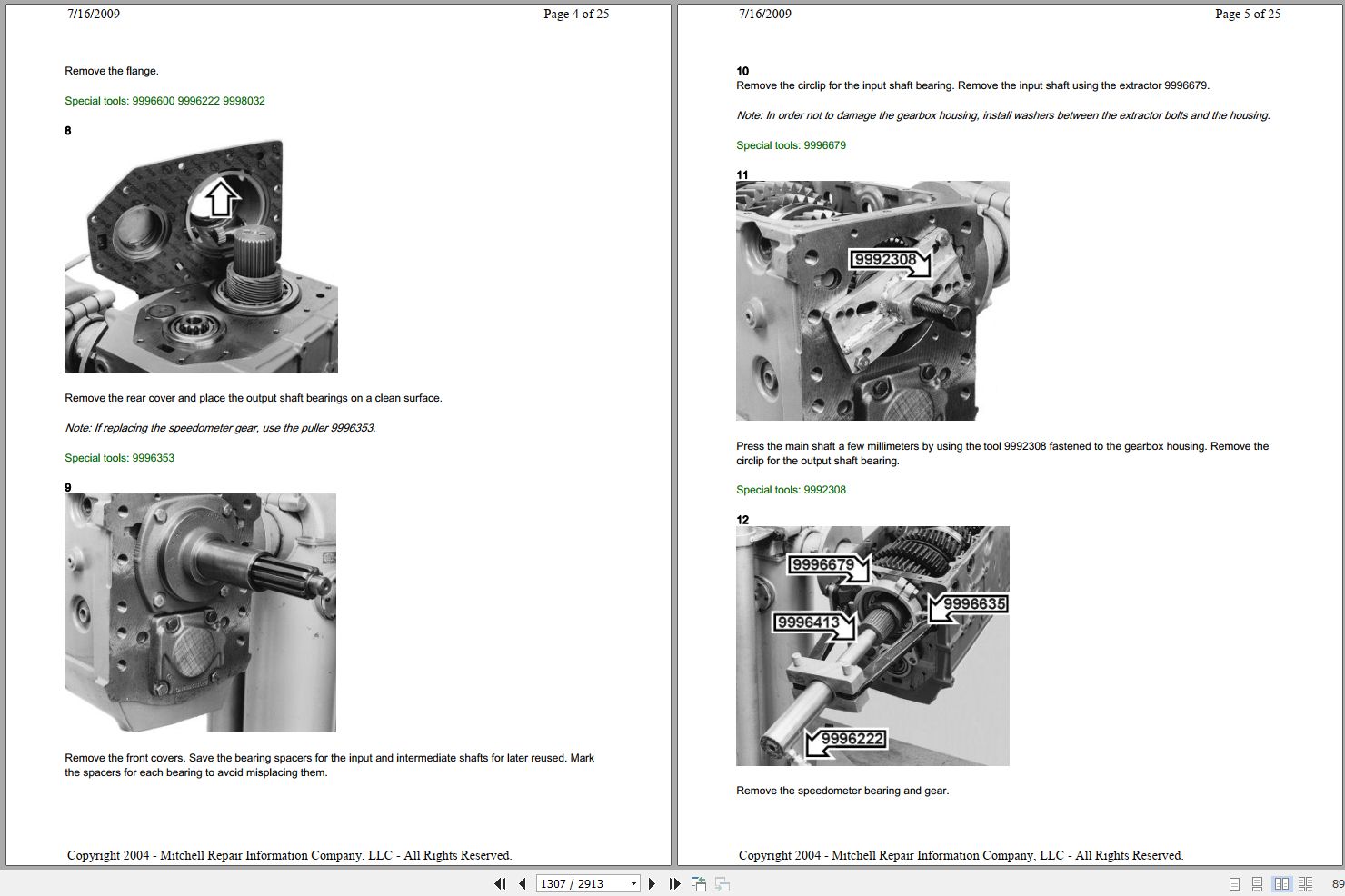 7/16/2009 Page 4 of 25

Remove the flange.

Special tools: 9996600 9996222 9998032

8

Remove the rear cover and place the output shaft bearings on a clean surface.

Note: If replacing the speedometer gear, use the puller 9996353.

Special tools: 9996353

9

Remove the front covers. Save the bearing spacers for the input and intermediate shafts for later reused. Mark the spacers for each bearing to avoid misplacing them.

Copyright 2004 - Mitchell Repair Information Company, LLC - All Rights Reserved.

7/16/2009 Page 5 of 25

10

Remove the circlip for the input shaft bearing. Remove the input shaft using the extractor 9996679.

Note: In order not to damage the gearbox housing, install washers between the extractor bolts and the housing.

Special tools: 9996679

11

9992308

Press the main shaft a few millimeters by using the tool 9992308 fastened to the gearbox housing. Remove the circlip for the output shaft bearing.

Special tools: 9992308

12

9996679

9996635

9996413

9996222

Remove the speedometer bearing and gear.

Copyright 2004 - Mitchell Repair Information Company, LLC - All Rights Reserved.

1307 / 2913

89