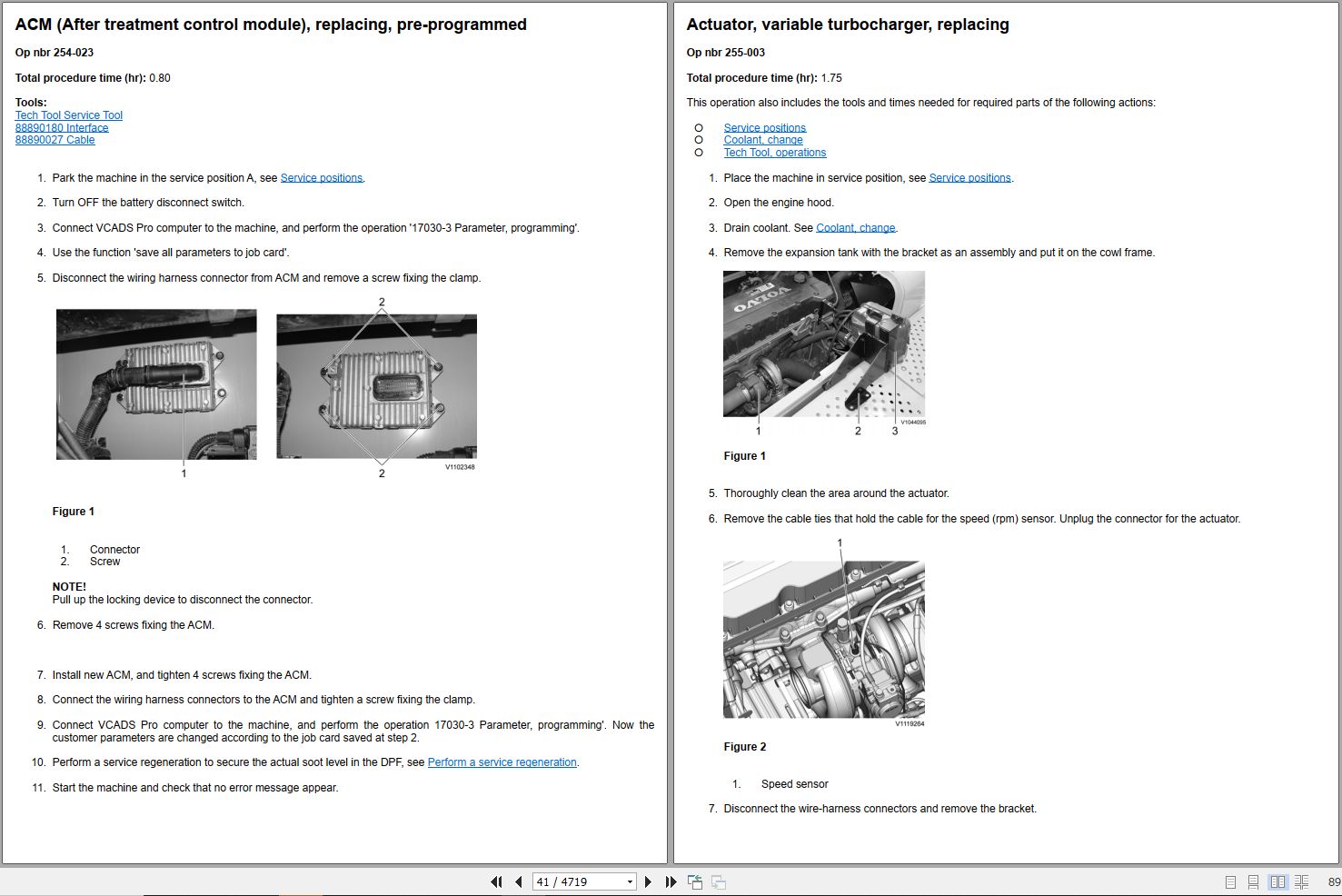 ACM (After treatment control module), replacing, pre-programmed

Op nbr 254-023

Total procedure time (hr): 0.80

Tools:
Tech Tool Service Tool
88890180 Interface
88890027 Cable

1. Park the machine in the service position A, see Service positions.

2. Turn OFF the battery disconnect switch.

3. Connect VCADS Pro computer to the machine, and perform the operation '17030-3 Parameter, programming'.

4. Use the function 'save all parameters to job card'.

5. Disconnect the wiring harness connector from ACM and remove a screw fixing the clamp.

2
1
2
V1102348

Figure 1

1. Connector
2. Screw

NOTE!
Pull up the locking device to disconnect the connector.

6. Remove 4 screws fixing the ACM.

7. Install new ACM, and tighten 4 screws fixing the ACM.

8. Connect the wiring harness connectors to the ACM and tighten a screw fixing the clamp.

9. Connect VCADS Pro computer to the machine, and perform the operation 17030-3 Parameter, programming'. Now the customer parameters are changed according to the job card saved at step 2.

10. Perform a service regeneration to secure the actual soot level in the DPF, see Perform a service regeneration.

11. Start the machine and check that no error message appear.

Actuator, variable turbocharger, replacing

Op nbr 255-003

Total procedure time (hr): 1.75

This operation also includes the tools and times needed for required parts of the following actions:

Service positions
Coolant, change
Tech Tool, operations

1. Place the machine in service position, see Service positions.

2. Open the engine hood.

3. Drain coolant. See Coolant, change.

4. Remove the expansion tank with the bracket as an assembly and put it on the cowl frame.

VOLVO
1
2
3
V1044095

Figure 1

5. Thoroughly clean the area around the actuator.

6. Remove the cable ties that hold the cable for the speed (rpm) sensor. Unplug the connector for the actuator.

1
V1119264

Figure 2

1. Speed sensor

7. Disconnect the wire-harness connectors and remove the bracket.

41 / 4719

89