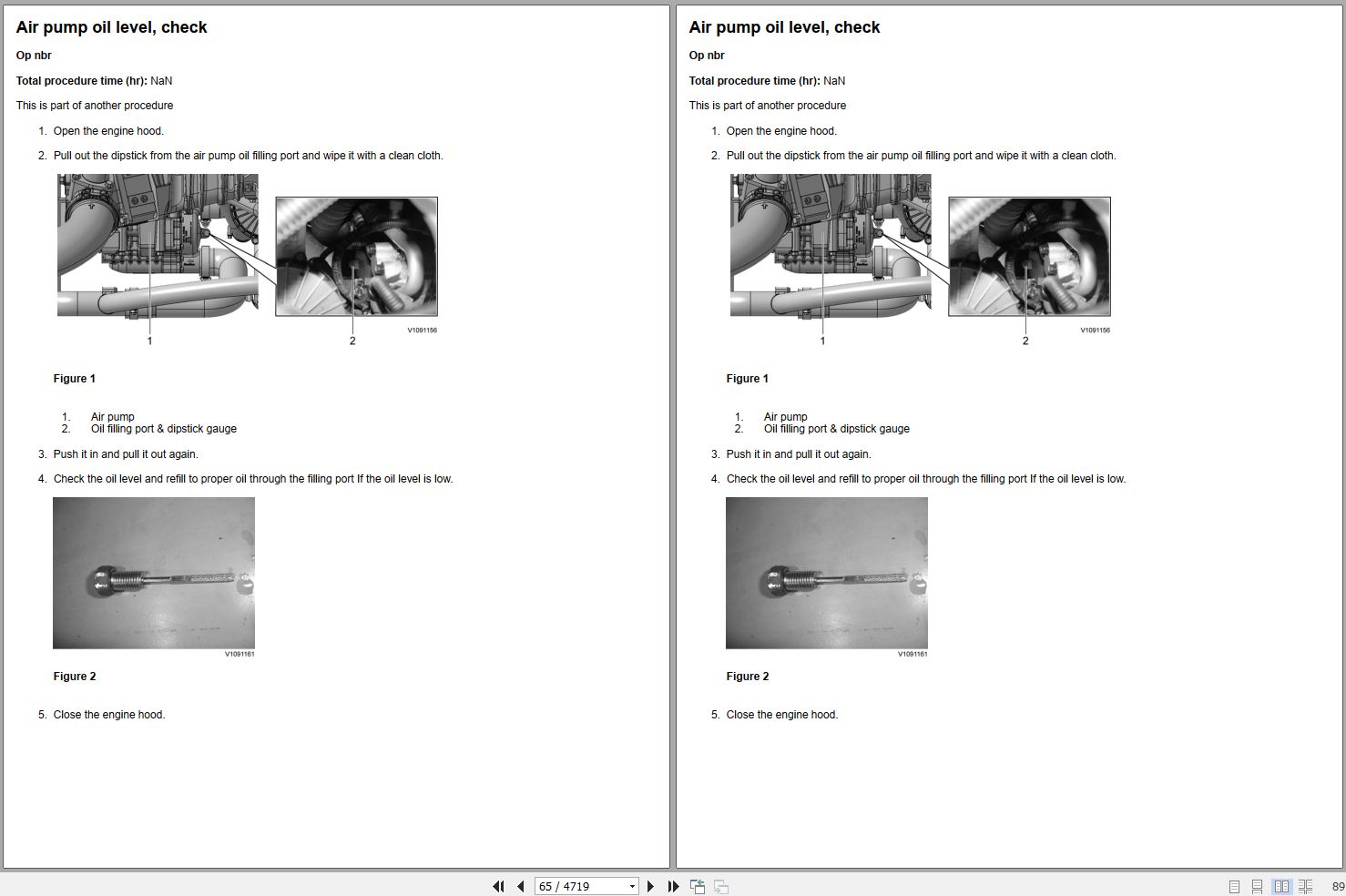 Air pump oil level, check

Op nbr

Total procedure time (hr): NaN

This is part of another procedure

1. Open the engine hood.

2. Pull out the dipstick from the air pump oil filling port and wipe it with a clean cloth.

1

2

V1091156

Figure 1

1. Air pump
2. Oil filling port & dipstick gauge

3. Push it in and pull it out again.

4. Check the oil level and refill to proper oil through the filling port If the oil level is low.

V1091161

Figure 2

5. Close the engine hood.

Air pump oil level, check

Op nbr

Total procedure time (hr): NaN

This is part of another procedure

1. Open the engine hood.

2. Pull out the dipstick from the air pump oil filling port and wipe it with a clean cloth.

1

2

V1091156

Figure 1

1. Air pump
2. Oil filling port & dipstick gauge

3. Push it in and pull it out again.

4. Check the oil level and refill to proper oil through the filling port If the oil level is low.

V1091161

Figure 2

5. Close the engine hood.

65 / 4719

89