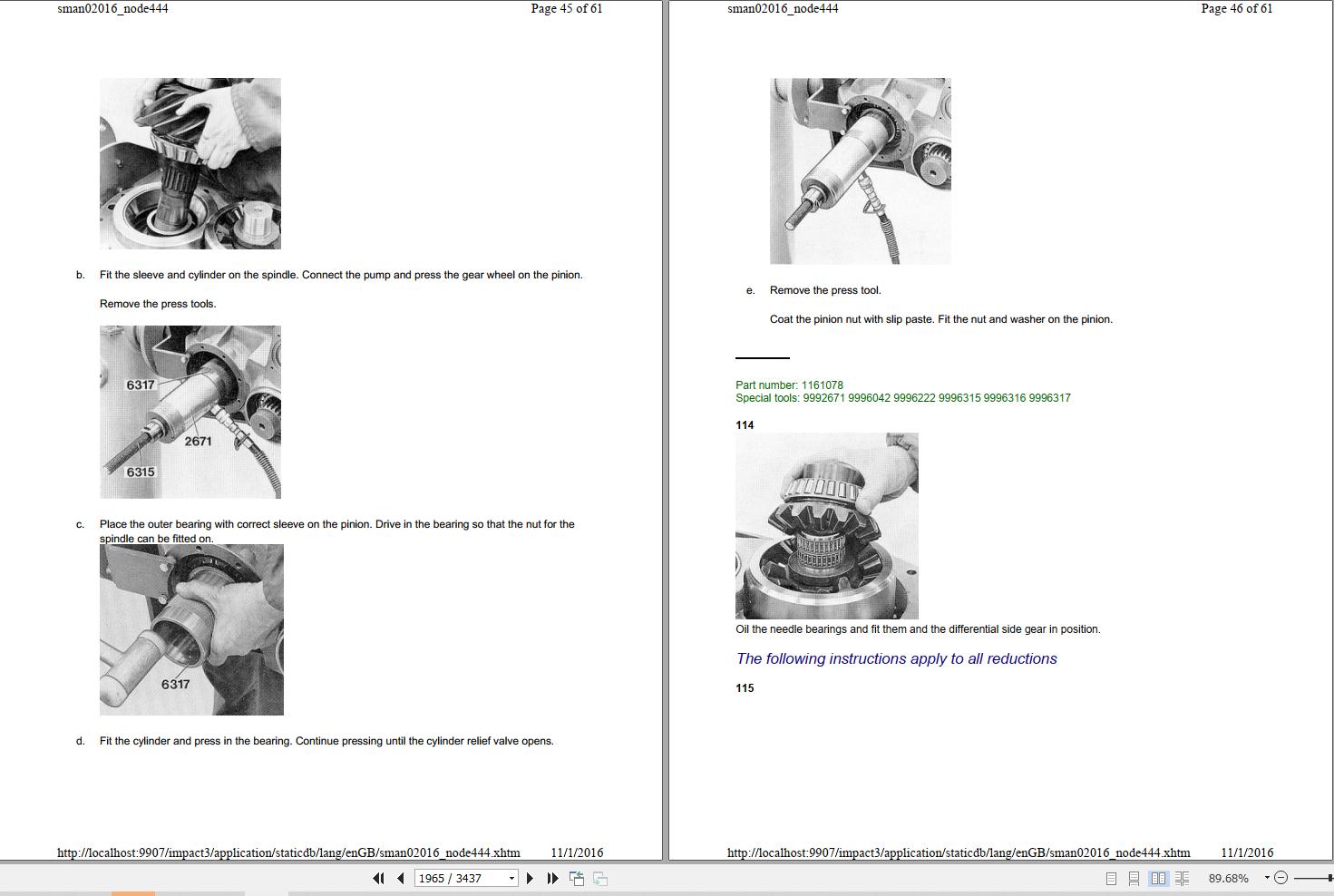 sman02016_node444 Page 45 of 61

b. Fit the sleeve and cylinder on the spindle. Connect the pump and press the gear wheel on the pinion.

Remove the press tools.

6317

2671

6315

c. Place the outer bearing with correct sleeve on the pinion. Drive in the bearing so that the nut for the spindle can be fitted on.

6317

d. Fit the cylinder and press in the bearing. Continue pressing until the cylinder relief valve opens.

http://localhost:9907/impact3/application/staticdb/lang/enGB/sman02016_node444.xhtm 11/1/2016

sman02016_node444 Page 46 of 61

e. Remove the press tool.

Coat the pinion nut with slip paste. Fit the nut and washer on the pinion.

Part number: 1161078
Special tools: 9992671 9996042 9996222 9996315 9996316 9996317

114

Oil the needle bearings and fit them and the differential side gear in position.

The following instructions apply to all reductions

115

http://localhost:9907/impact3/application/staticdb/lang/enGB/sman02016_node444.xhtm 11/1/2016

1965 / 3437

89.68%