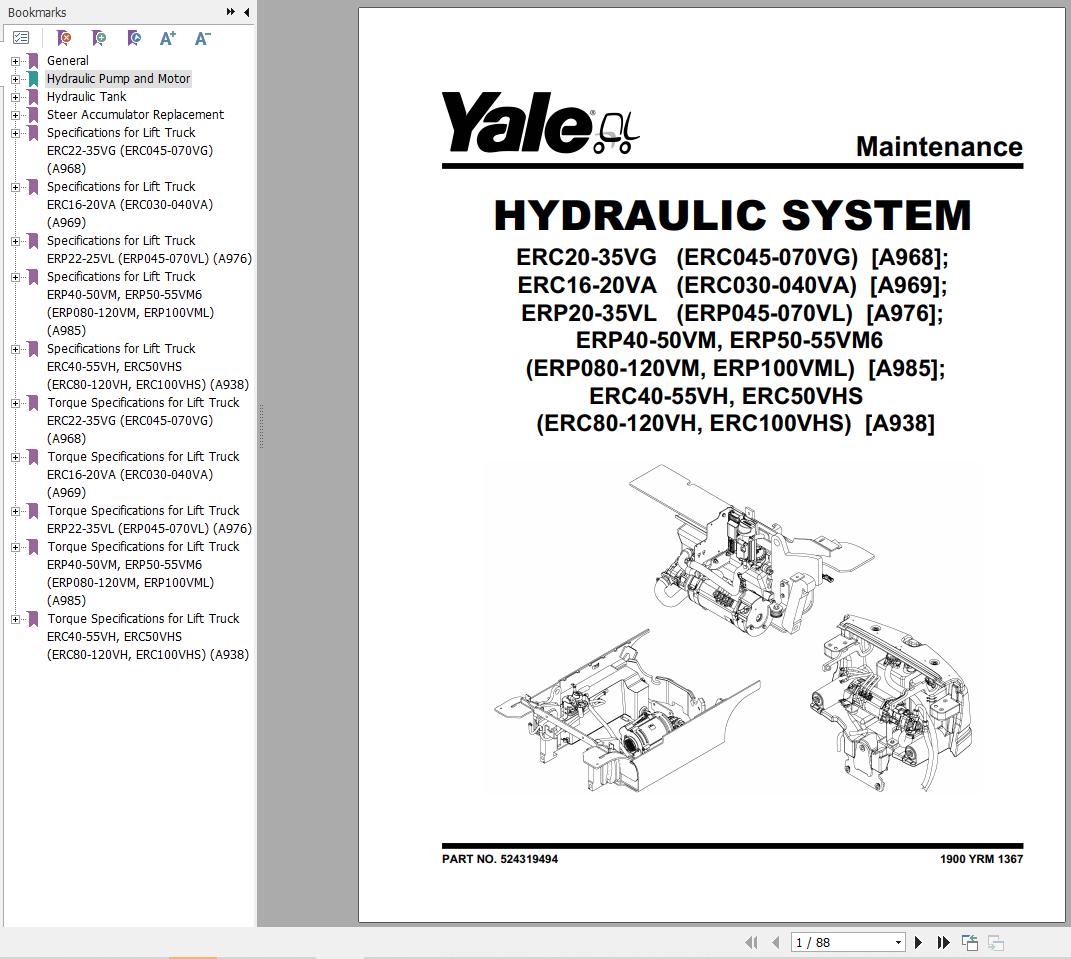 Bookmarks

General
Hydraulic Pump and Motor
Hydraulic Tank
Steer Accumulator Replacement
Specifications for Lift Truck ERC22-35VG (ERC045-070VG) (A968)
Specifications for Lift Truck ERC16-20VA (ERC030-040VA) (A969)
Specifications for Lift Truck ERP22-25VL (ERP045-070VL) (A976)
Specifications for Lift Truck ERP40-50VM, ERP50-55VM6 (ERP080-120VM, ERP100VML) (A985)
Specifications for Lift Truck ERC40-55VH, ERC50VHS (ERC80-120VH, ERC100VHS) (A938)
Torque Specifications for Lift Truck ERC22-35VG (ERC045-070VG) (A968)
Torque Specifications for Lift Truck ERC16-20VA (ERC030-040VA) (A969)
Torque Specifications for Lift Truck ERP22-35VL (ERP045-070VL) (A976)
Torque Specifications for Lift Truck ERP40-50VM, ERP50-55VM6 (ERP080-120VM, ERP100VML) (A985)
Torque Specifications for Lift Truck ERC40-55VH, ERC50VHS (ERC80-120VH, ERC100VHS) (A938)

Yale

Maintenance

HYDRAULIC SYSTEM
ERC20-35VG (ERC045-070VG) [A968];
ERC16-20VA (ERC030-040VA) [A969];
ERP20-35VL (ERP045-070VL) [A976];
ERP40-50VM, ERP50-55VM6
(ERP080-120VM, ERP100VML) [A985];
ERC40-55VH, ERC50VHS
(ERC80-120VH, ERC100VHS) [A938]

PART NO. 524319494

1900 YRM 1367

1 / 88