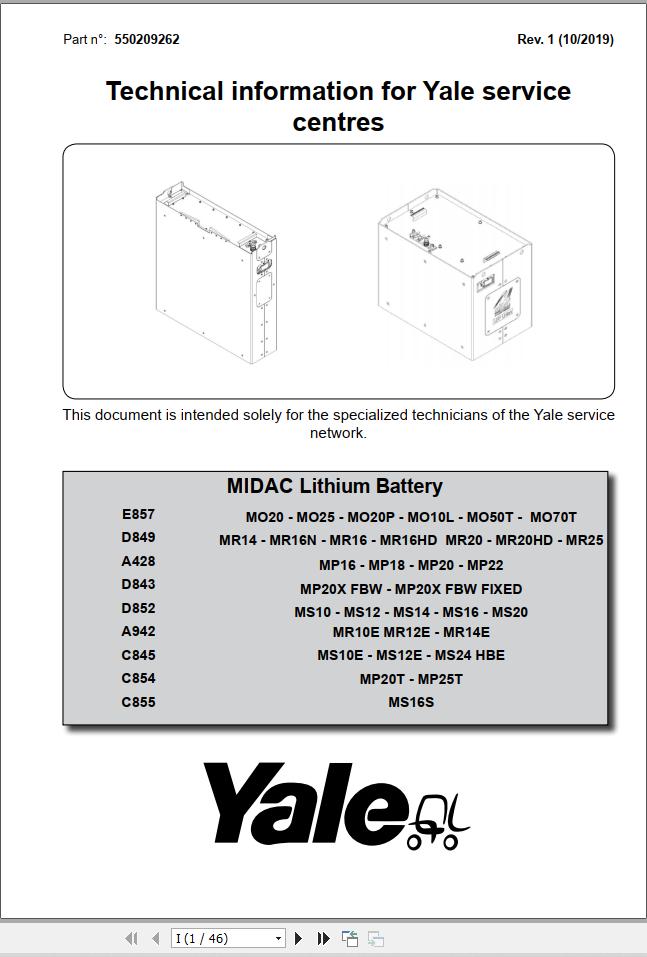 Part n°: 550209262

Rev. 1 (10/2019)

Technical information for Yale service centres

This document is intended solely for the specialized technicians of the Yale service network.

MIDAC Lithium Battery

| | |
|---|---|
| E857 | MO20 - MO25 - MO20P - MO10L - MO50T - MO70T |
| D849 | MR14 - MR16N - MR16 - MR16HD MR20 - MR20HD - MR25 |
| A428 | MP16 - MP18 - MP20 - MP22 |
| D843 | MP20X FBW - MP20X FBW FIXED |
| D852 | MS10 - MS12 - MS14 - MS16 - MS20 |
| A942 | MR10E MR12E - MR14E |
| C845 | MS10E - MS12E - MS24 HBE |
| C854 | MP20T - MP25T |
| C855 | MS16S |

Yale

I (1 / 46)