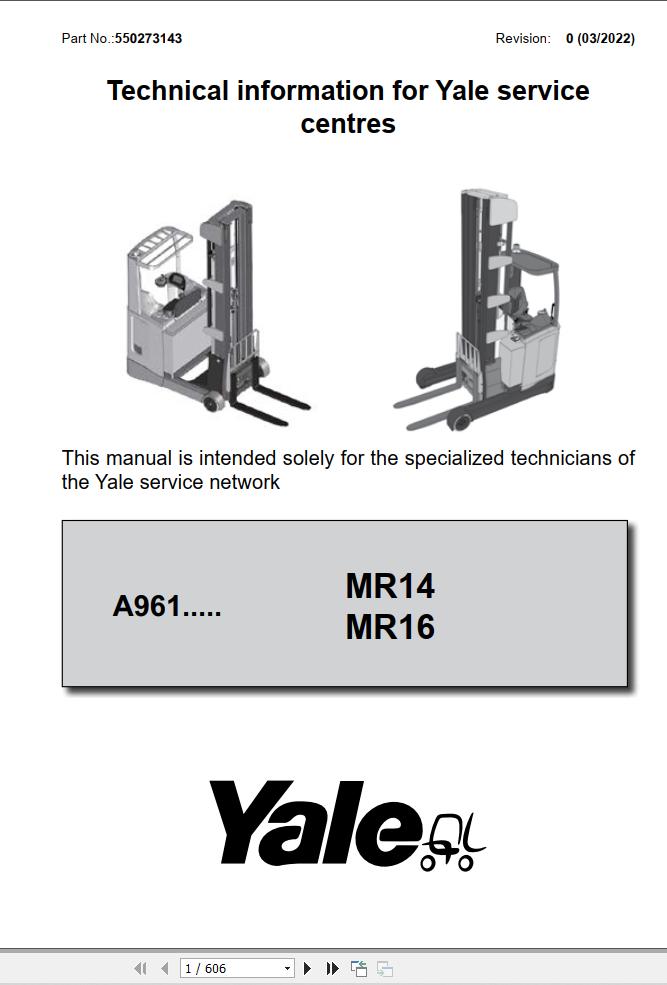 Part No.:550273143

Revision: 0 (03/2022)

Technical information for Yale service centres

This manual is intended solely for the specialized technicians of the Yale service network

A961.....

MR14
MR16

Yale

1 / 606